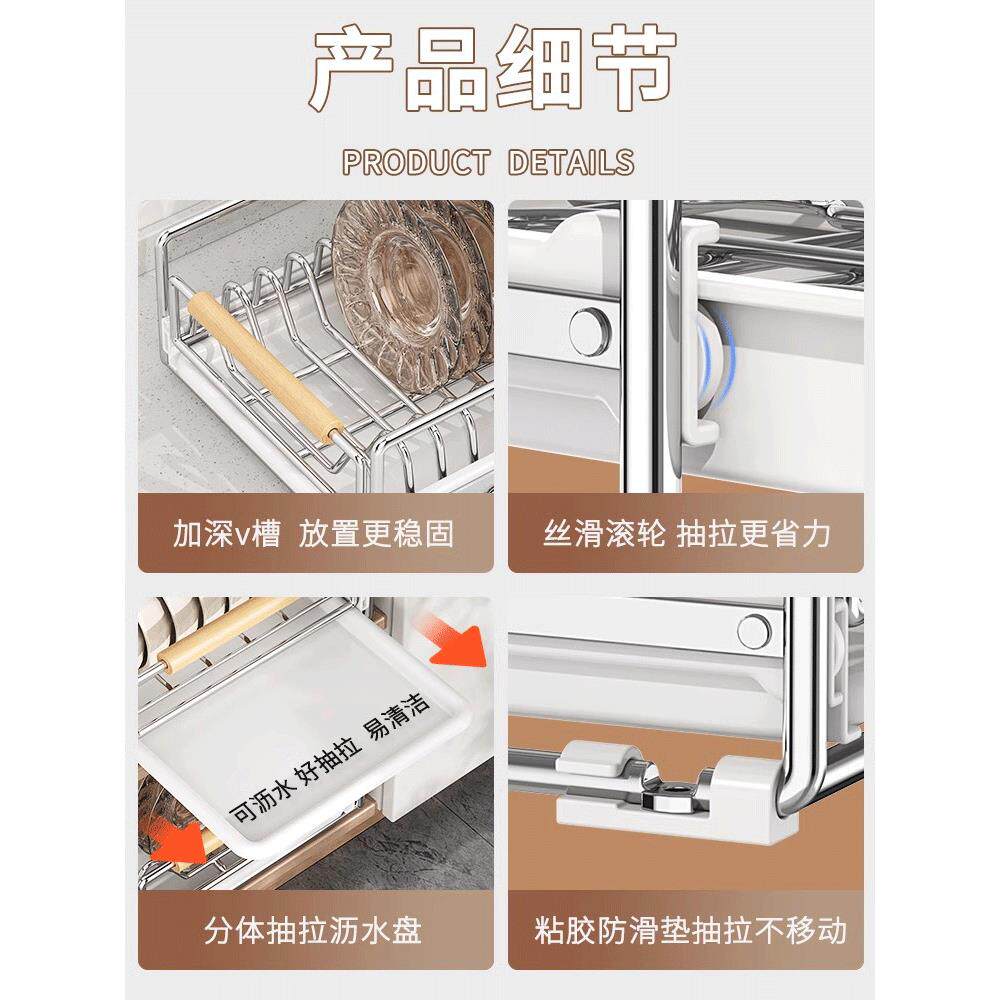 产品细节

PRODUCT DETAILS

加深v槽 放置更稳固

丝滑滚轮 抽拉更省力

可沥水 好抽拉 易清洁

分体抽拉沥水盘

粘胶防滑垫抽拉不移动