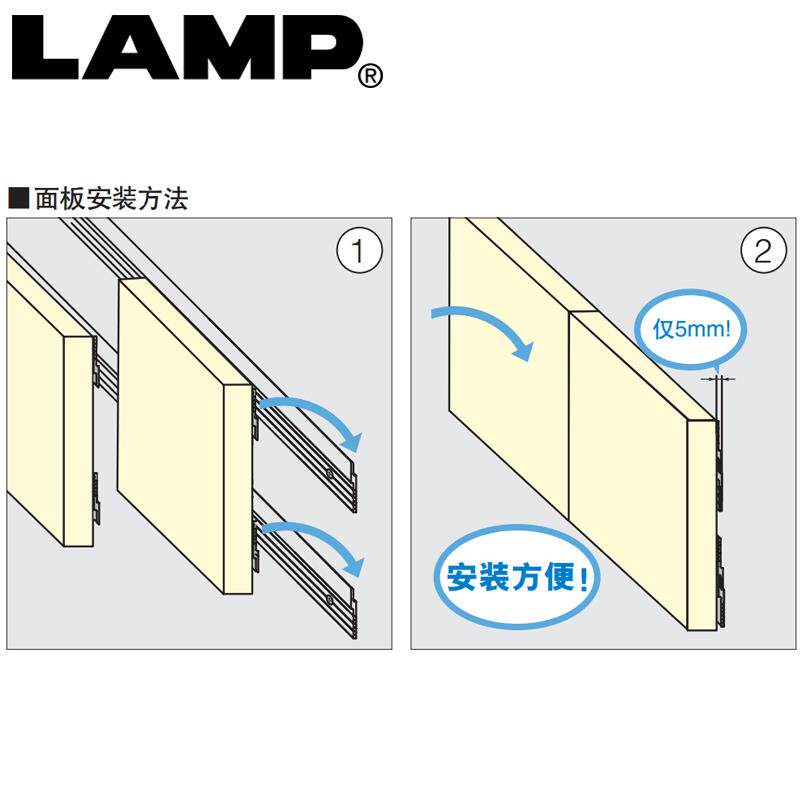 LAMP®

■面板安装方法

①

②

仅5mm!

安装方便!