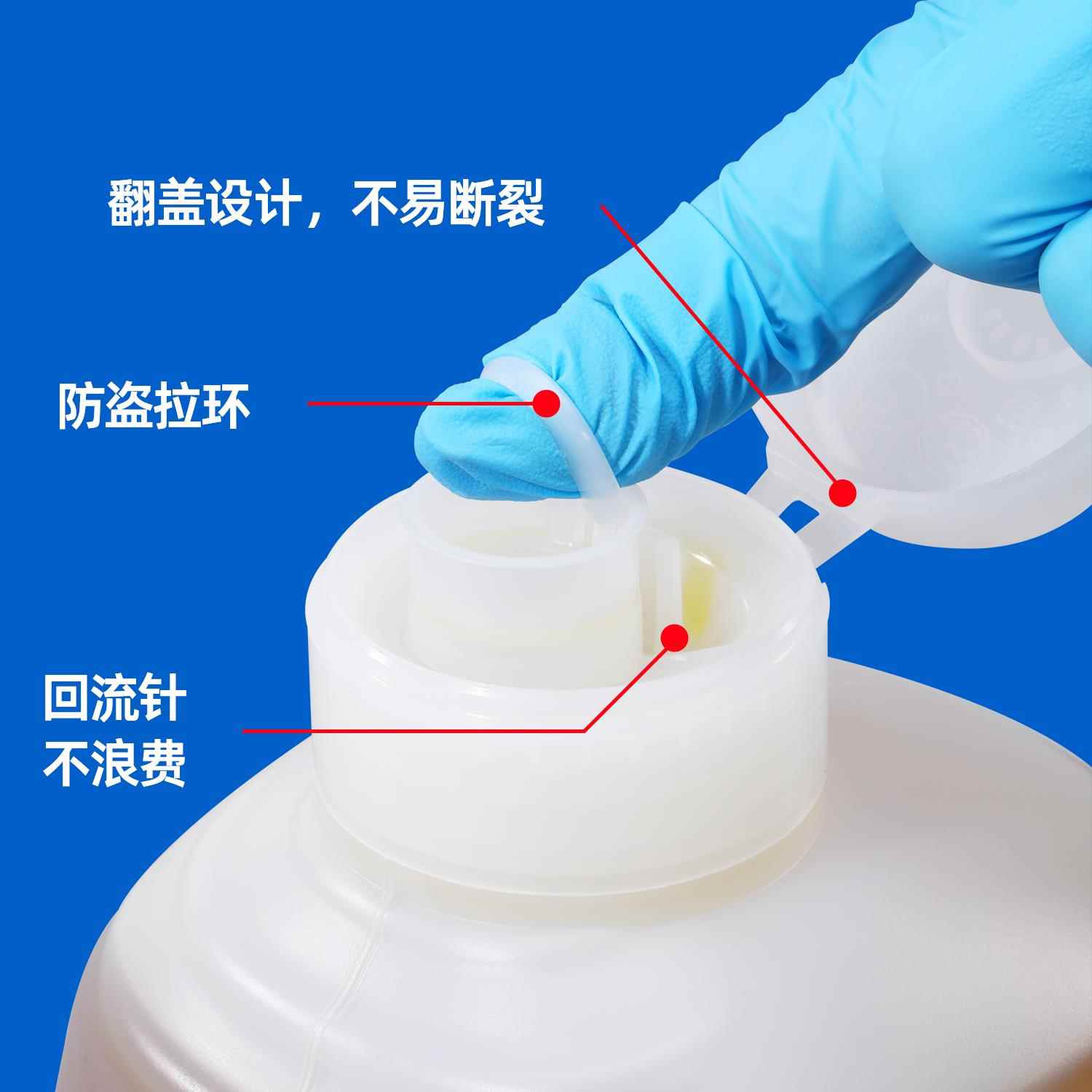 翻盖设计，不易断裂

防盗拉环

回流针
不浪费