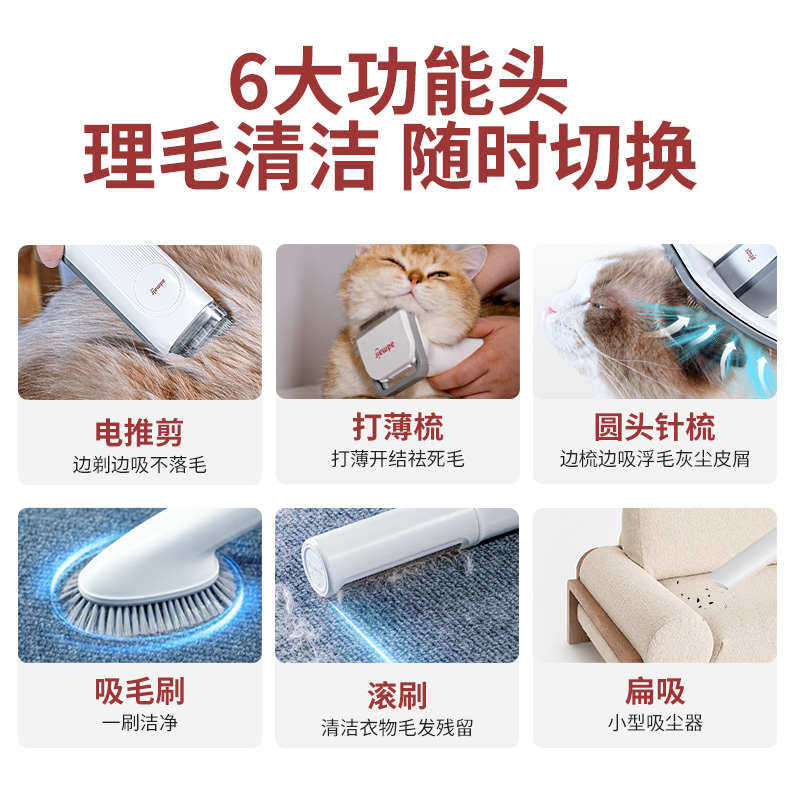 6大功能头
理毛清洁 随时切换

电推剪
边剃边吸不落毛

打薄梳
打薄开结祛死毛

圆头针梳
边梳边吸浮毛灰尘皮屑

吸毛刷
一刷洁净

滚刷
清洁衣物毛发残留

扁吸
小型吸尘器