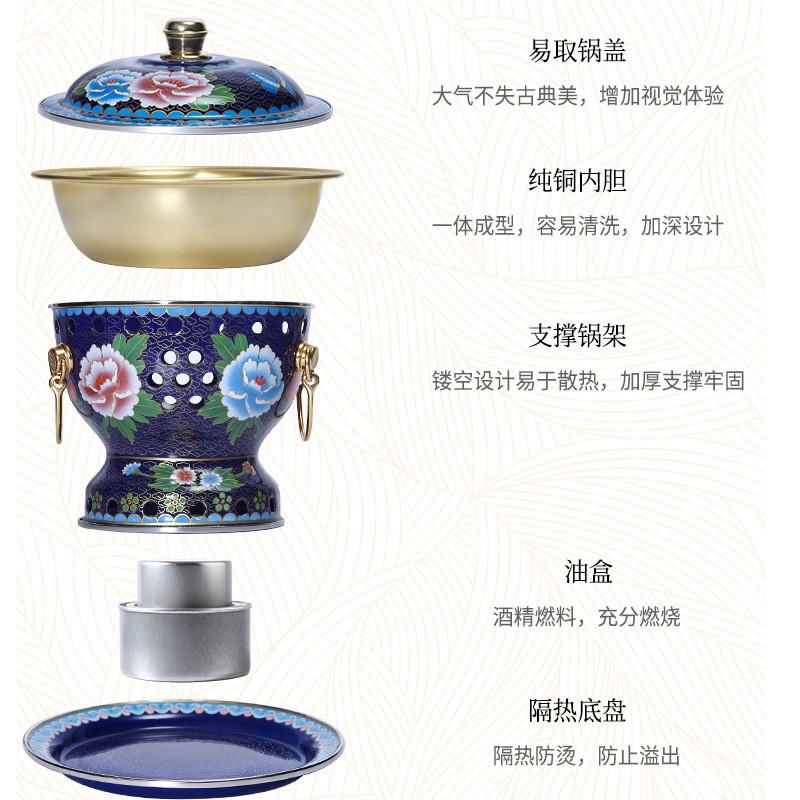 易取锅盖

大气不失古典美，增加视觉体验

纯铜内胆

一体成型，容易清洗，加深设计

支撑锅架

镂空设计易于散热，加厚支撑牢固

油盒

酒精燃料，充分燃烧

隔热底盘

隔热防烫，防止溢出