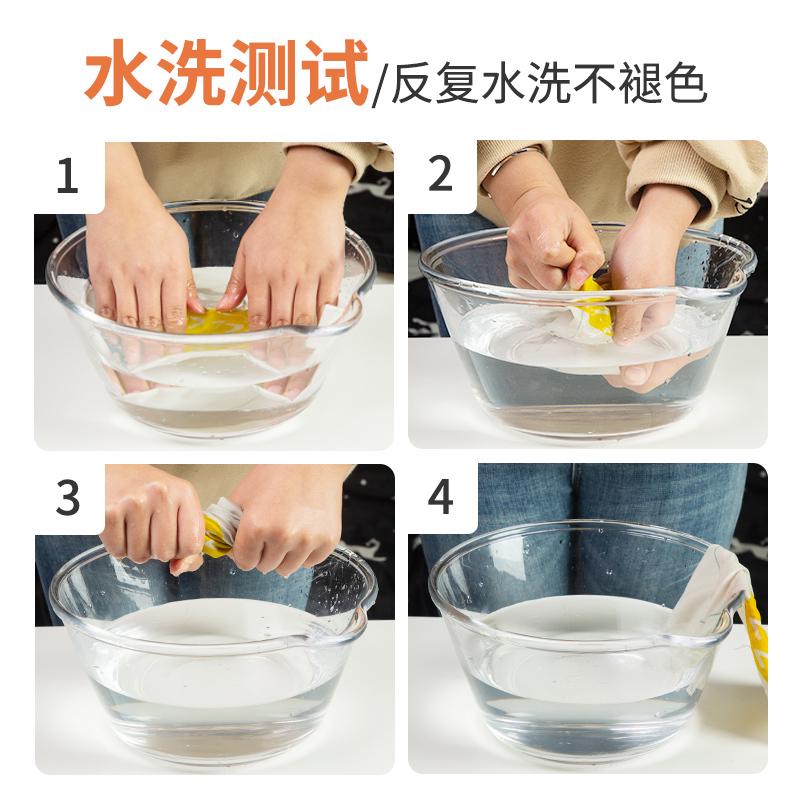 水洗测试/反复水洗不褪色

1

2

3

4