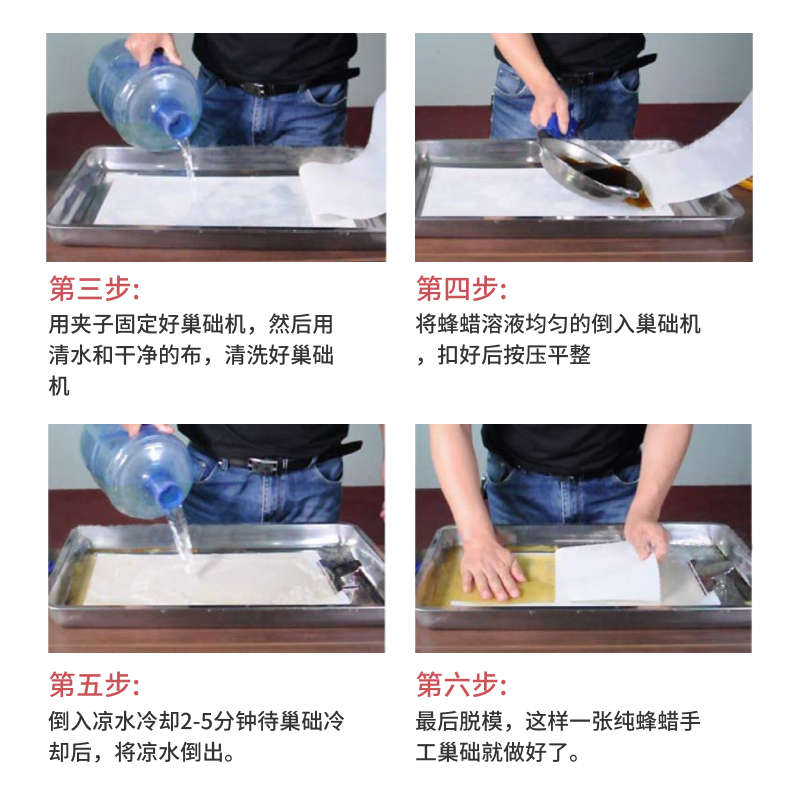 第三步:
用夹子固定好巢础机，然后用清水和干净的布，清洗好巢础机

第四步:
将蜂蜡溶液均匀的倒入巢础机，扣好后按压平整

第五步:
倒入凉水冷却2-5分钟待巢础冷却后，将凉水倒出。

第六步:
最后脱模，这样一张纯蜂蜡手工巢础就做好了。