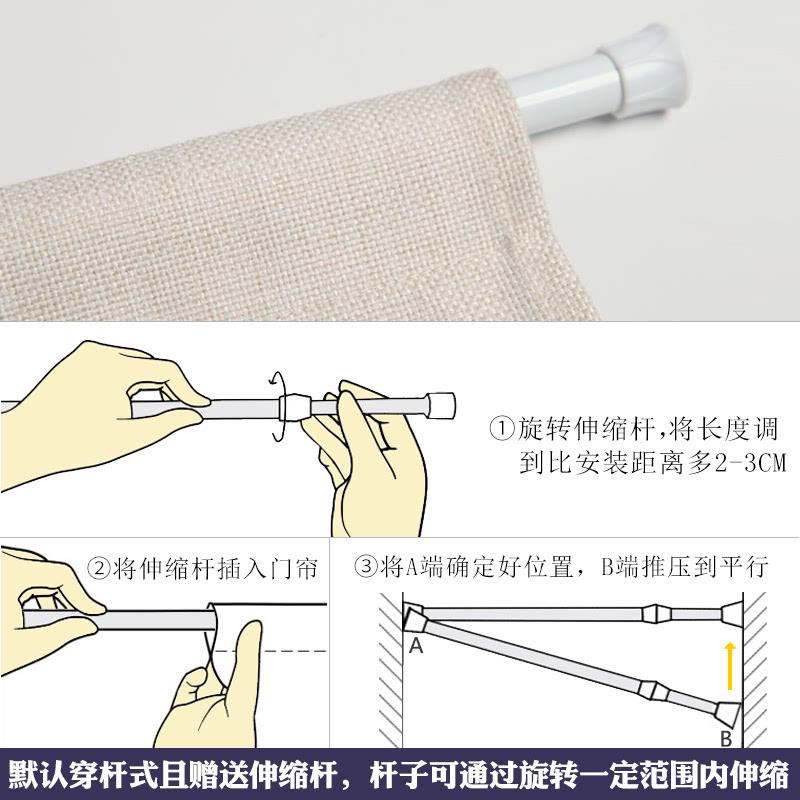 ①旋转伸缩杆,将长度调到比安装距离多2-3CM

②将伸缩杆插入门帘

③将A端确定好位置，B端推压到平行

A

B

默认穿杆式且赠送伸缩杆，杆子可通过旋转一定范围内伸缩