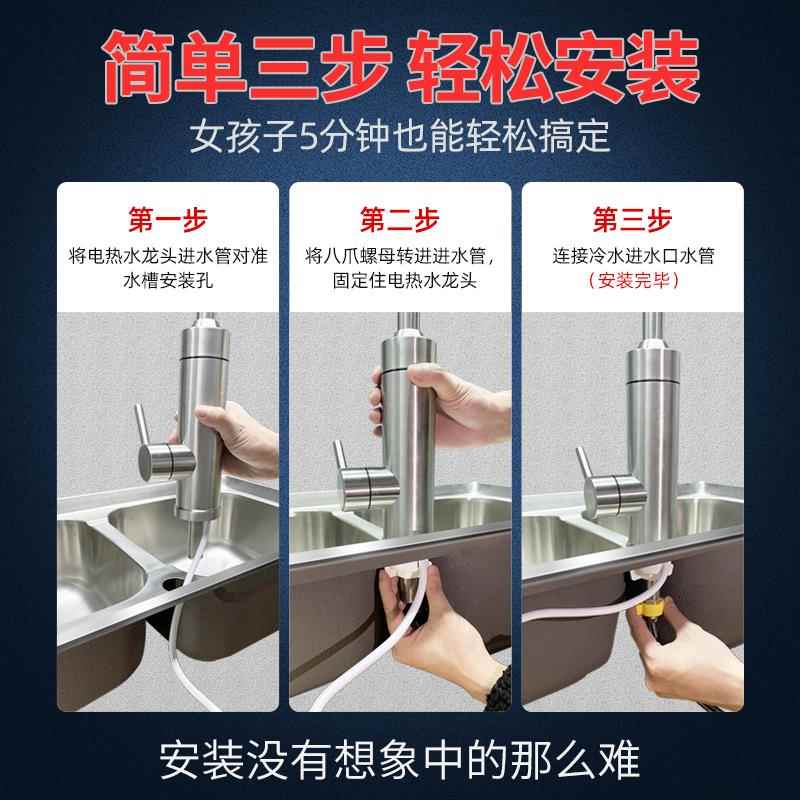 简单三步 轻松安装

女孩子5分钟也能轻松搞定

第一步

将电热水龙头进水管对准水槽安装孔

第二步

将八爪螺母转进进水管，固定住电热水龙头

第三步

连接冷水进水口水管

（安装完毕）

安装没有想象中的那么难