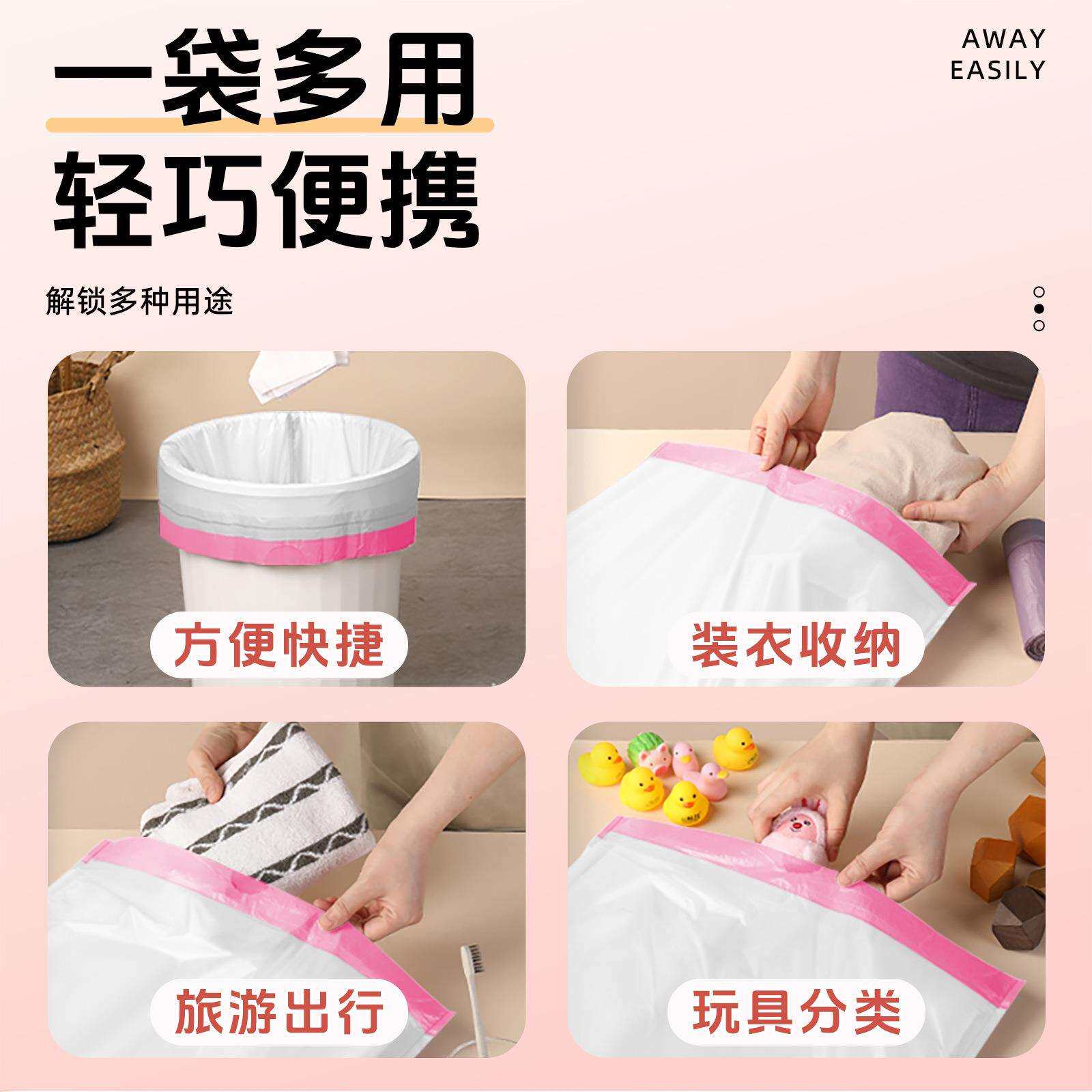 一袋多用
轻巧便携

AWAY
EASILY

解锁多种用途

方便快捷

装衣收纳

旅游出行

玩具分类