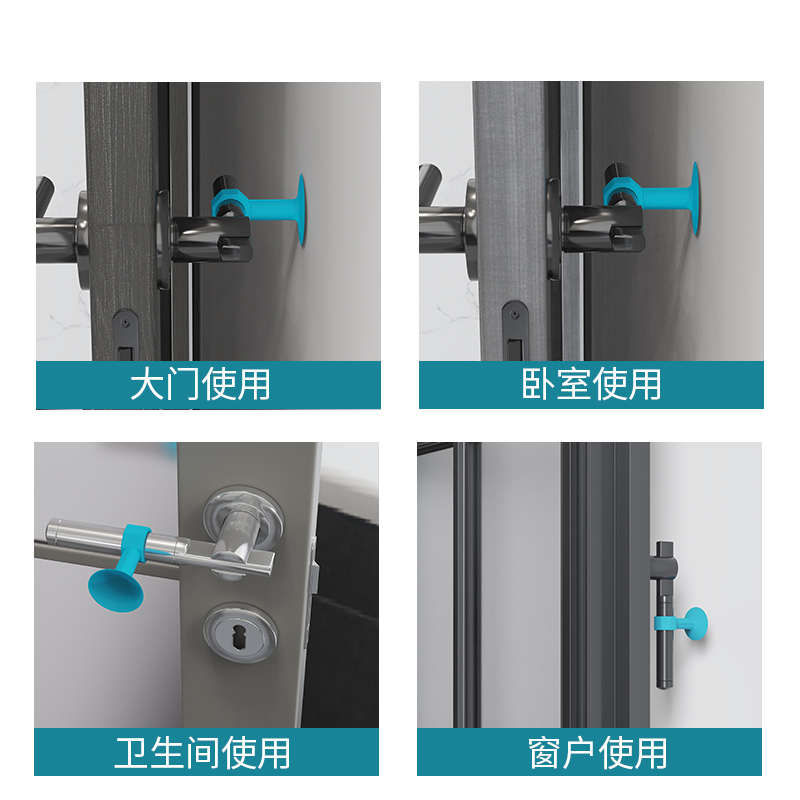 大门使用

卧室使用

卫生间使用

窗户使用