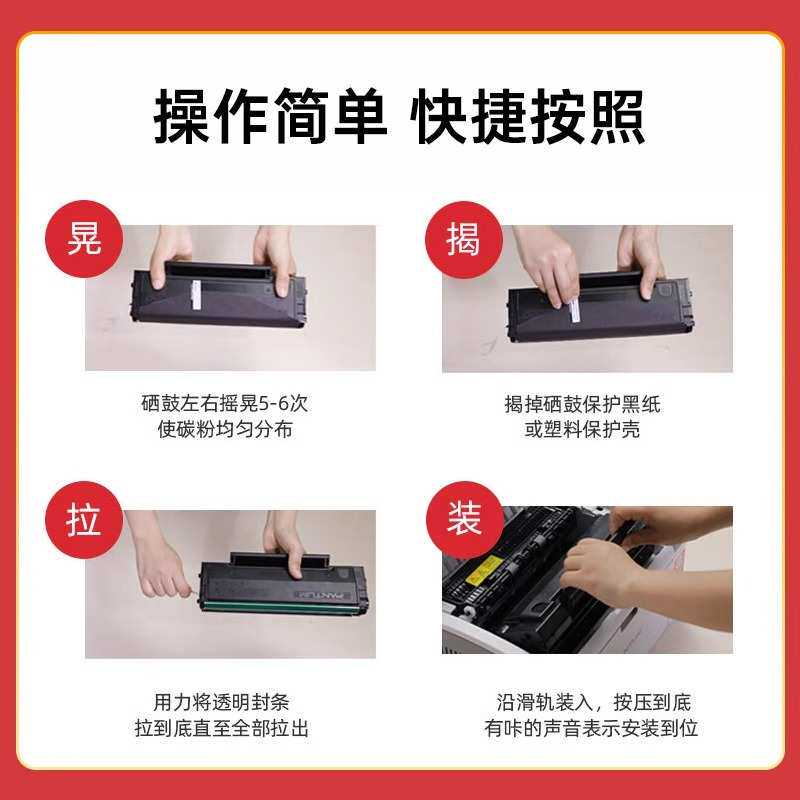 操作简单 快捷按照

晃

硒鼓左右摇晃5-6次
使碳粉均匀分布

揭

揭掉硒鼓保护黑纸
或塑料保护壳

拉

PANTUM

用力将透明封条
拉到底直至全部拉出

装

沿滑轨装入，按压到底
有咔的声音表示安装到位