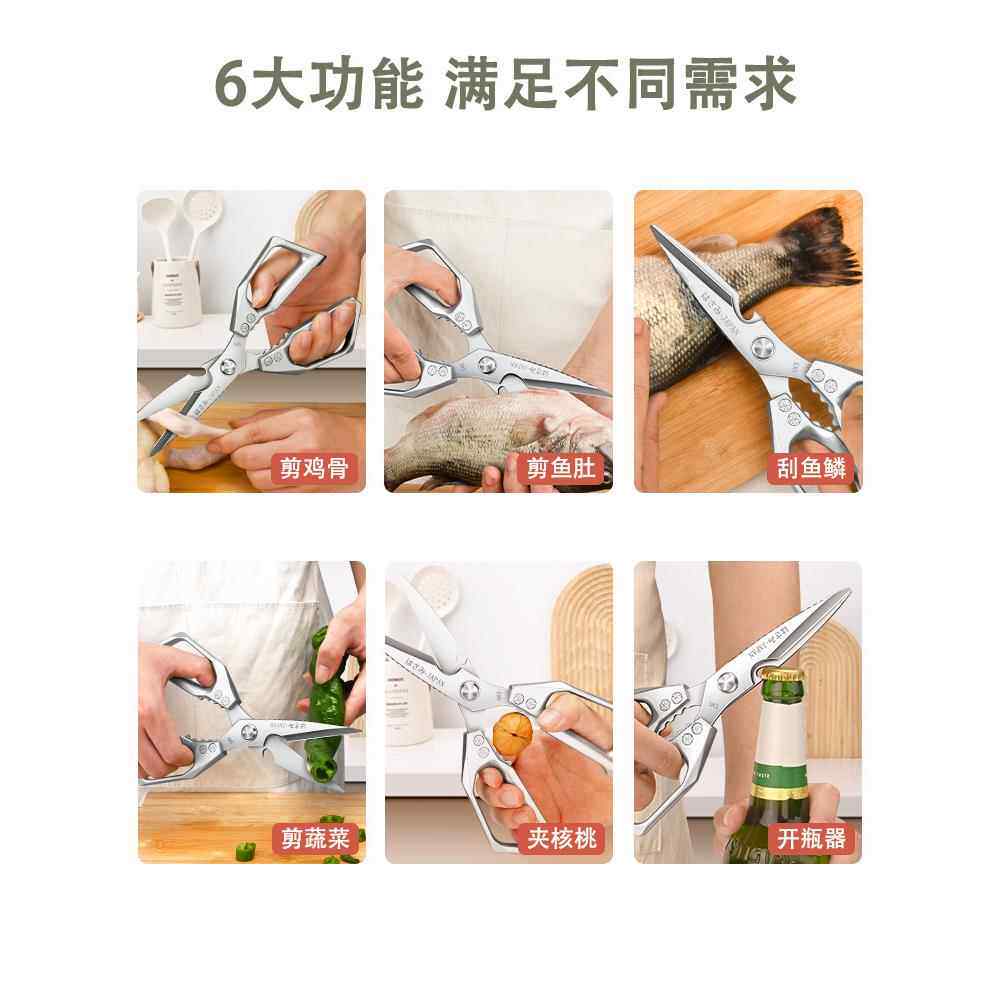 6大功能 满足不同需求

剪鸡骨

剪鱼肚

刮鱼鳞

剪蔬菜

夹核桃

开瓶器