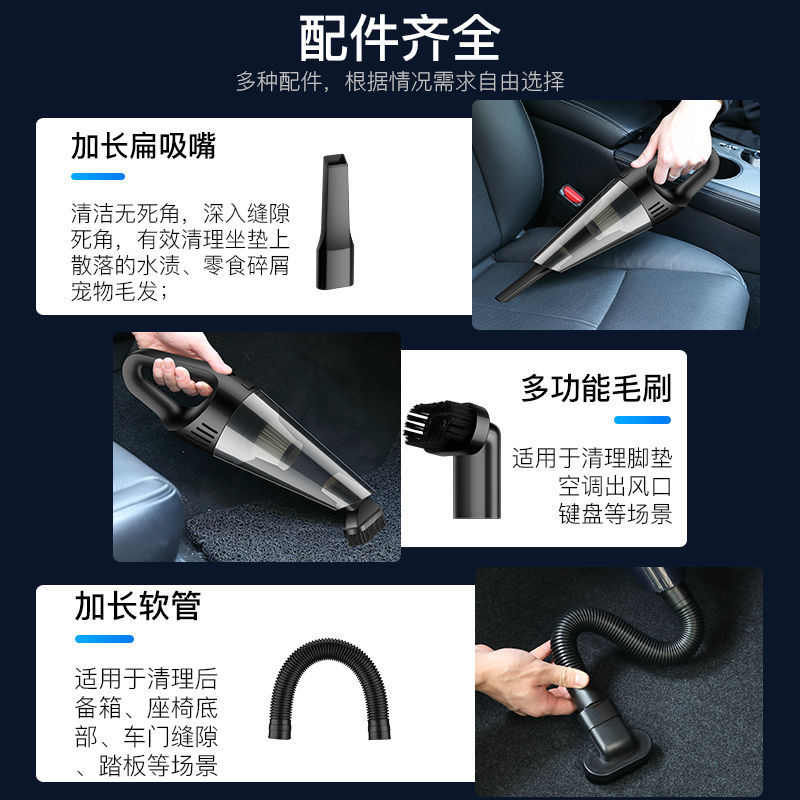 配件齐全

多种配件，根据情况需求自由选择

加长扁吸嘴

清洁无死角，深入缝隙死角，有效清理坐垫上散落的水渍、零食碎屑宠物毛发；

多功能毛刷

适用于清理脚垫空调出风口键盘等场景

加长软管

适用于清理后备箱、座椅底部、车门缝隙、踏板等场景