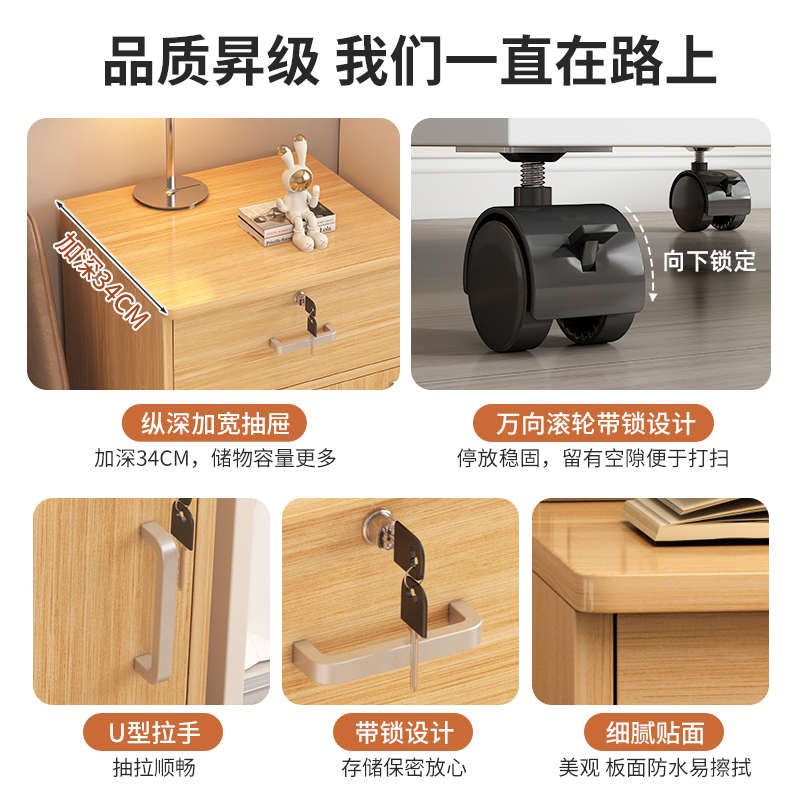 品质昇级 我们一直在路上

加深34CM

向下锁定

纵深加宽抽屉
加深34CM，储物容量更多

万向滚轮带锁设计
停放稳固，留有空隙便于打扫

U型拉手
抽拉顺畅

带锁设计
存储保密放心

细腻贴面
美观 板面防水易擦拭