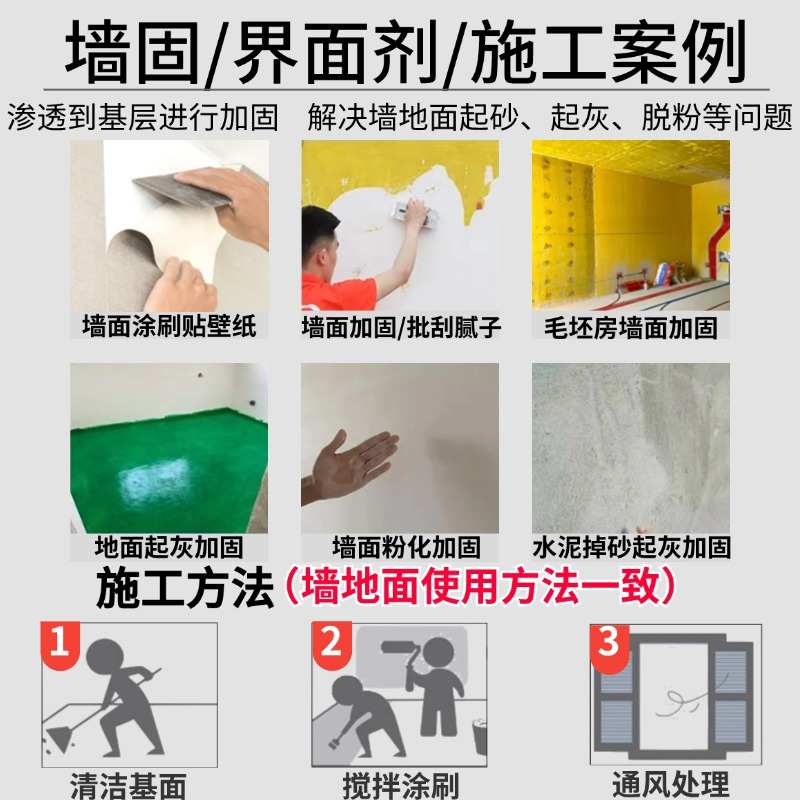 墙固/界面剂/施工案例

渗透到基层进行加固　解决墙地面起砂、起灰、脱粉等问题

墙面涂刷贴壁纸

墙面加固/批刮腻子

毛坯房墙面加固

地面起灰加固

墙面粉化加固

水泥掉砂起灰加固

施工方法（墙地面使用方法一致）

1

清洁基面

2

搅拌涂刷

3

通风处理