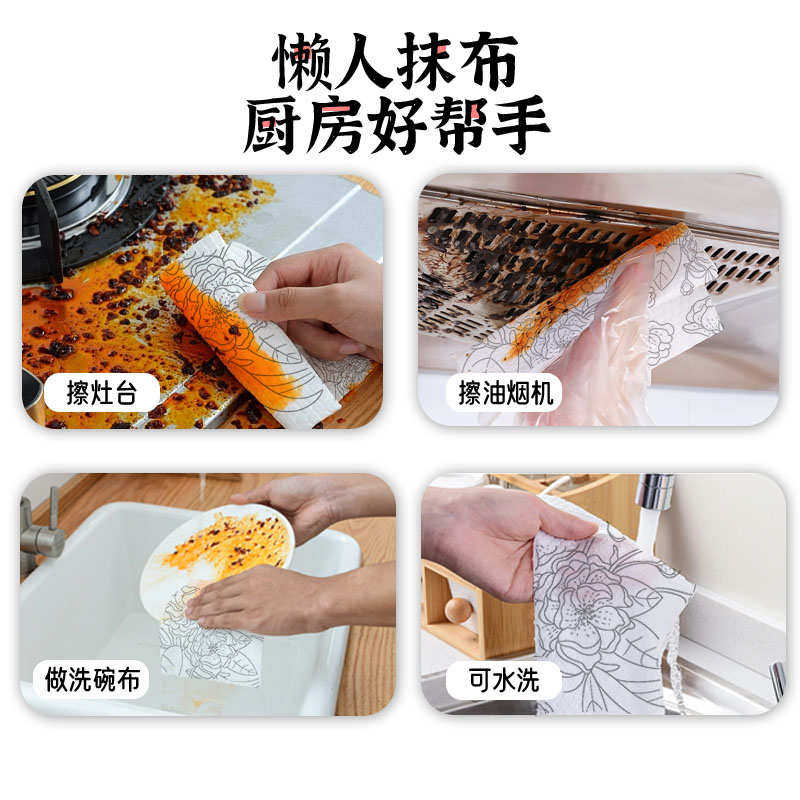 懒人抹布
厨房好帮手

擦灶台

擦油烟机

做洗碗布

可水洗