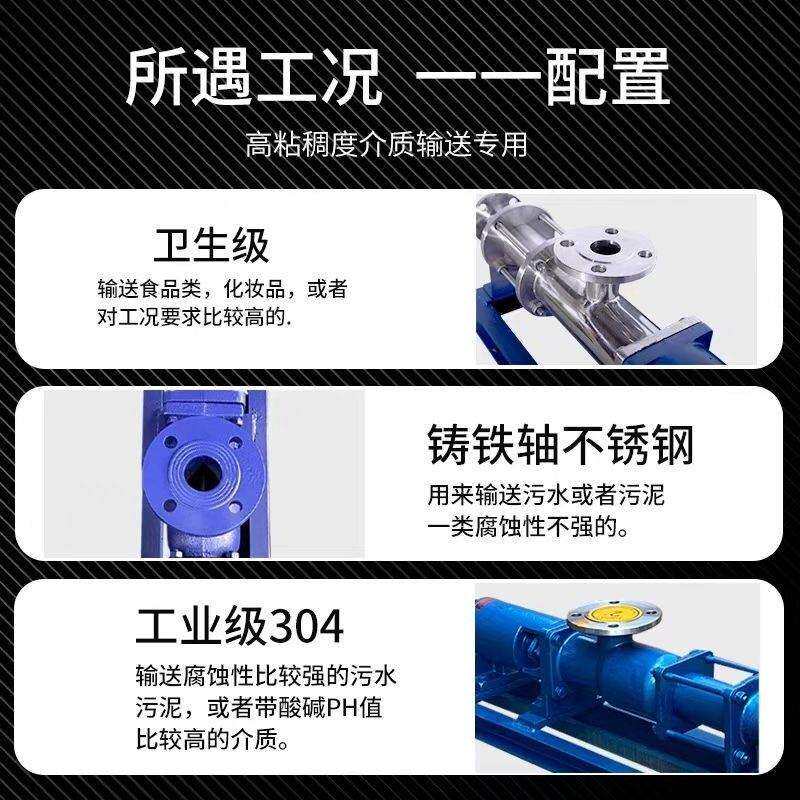 所遇工况 ——配置

高粘稠度介质输送专用

卫生级

输送食品类，化妆品，或者对工况要求比较高的.

铸铁轴不锈钢

用来输送污水或者污泥一类腐蚀性不强的。

工业级304

输送腐蚀性比较强的污水污泥，或者带酸碱PH值比较高的介质。