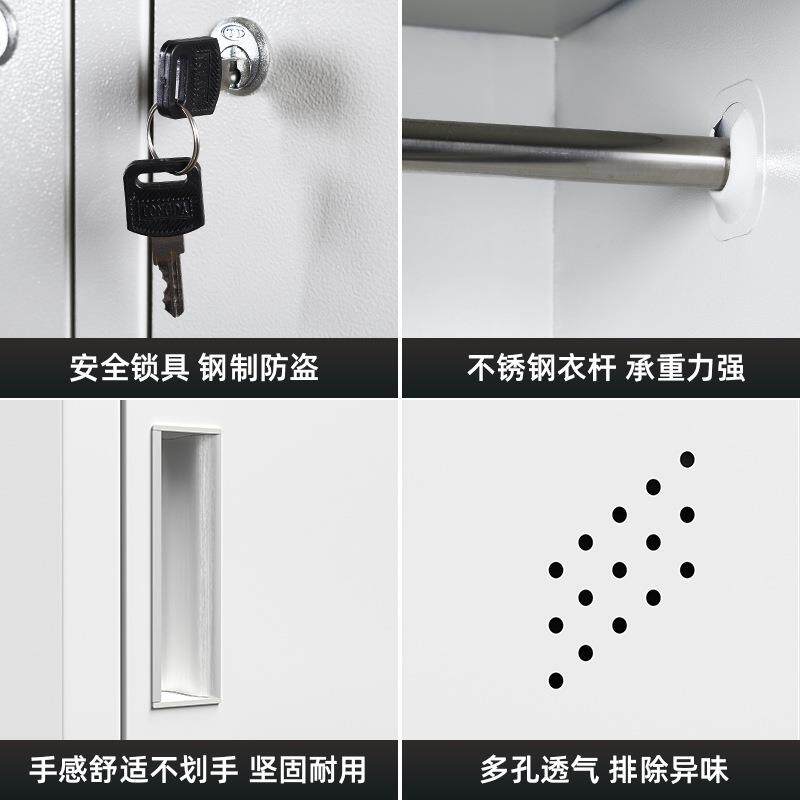 安全锁具 钢制防盗

不锈钢衣杆 承重力强

手感舒适不划手 坚固耐用

多孔透气 排除异味