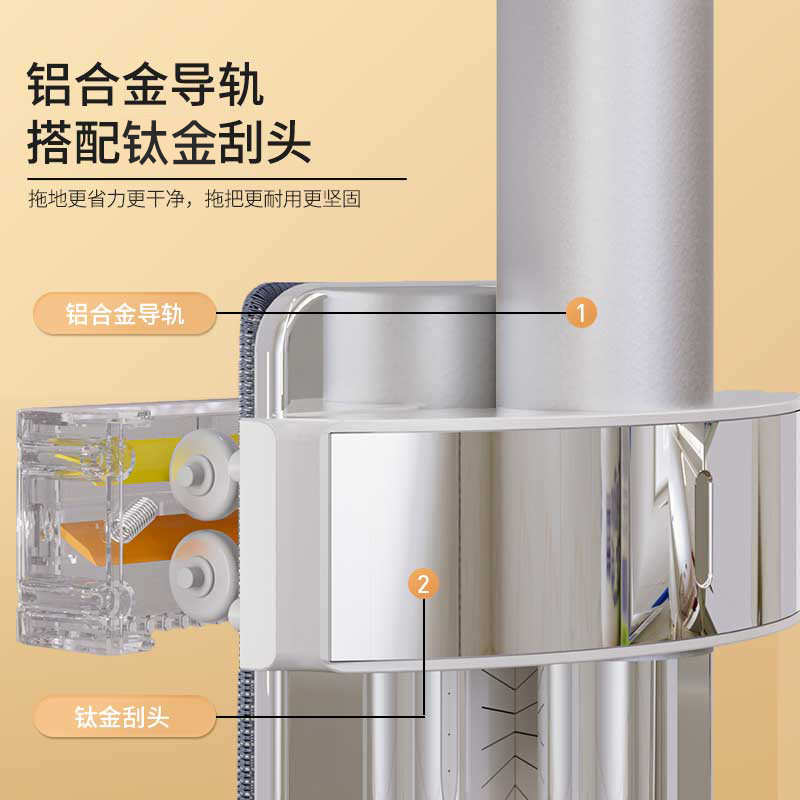 铝合金导轨
搭配钛金刮头

拖地更省力更干净，拖把更耐用更坚固

铝合金导轨

1

2

钛金刮头