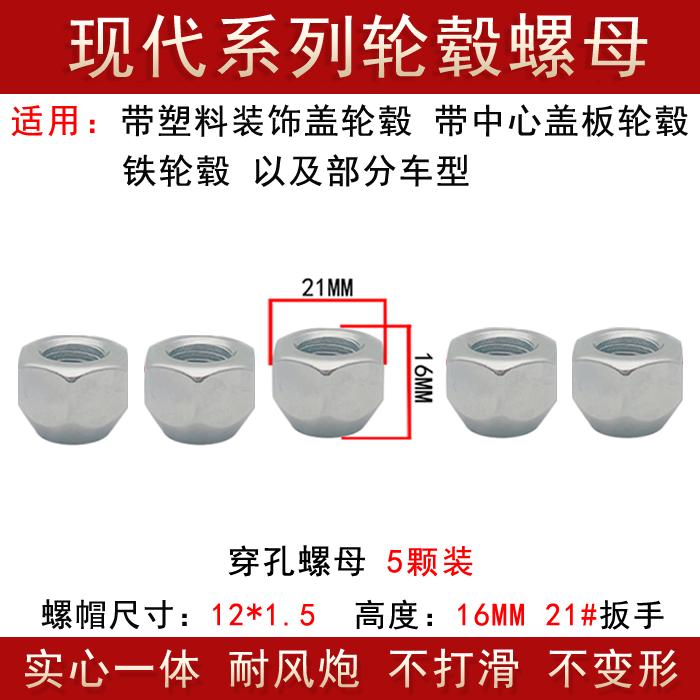 现代系列轮毂螺母

适用：带塑料装饰盖轮毂 带中心盖板轮毂 铁轮毂 以及部分车型

21MM

16MM

穿孔螺母 5颗装

螺帽尺寸：12*1.5 高度：16MM 21#扳手

实心一体 耐风炮 不打滑 不变形