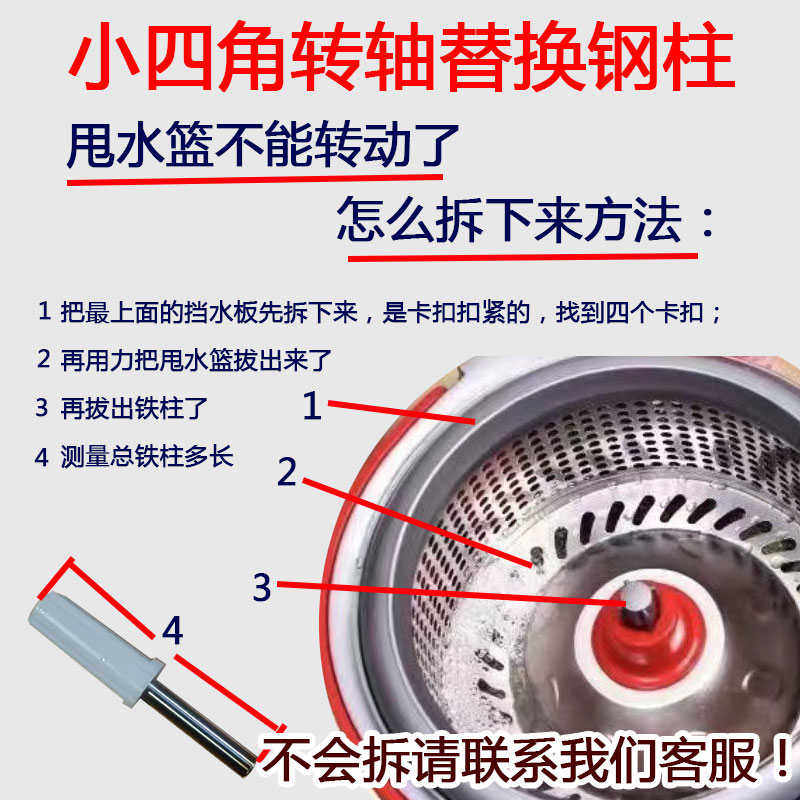 小四角转轴替换钢柱

甩水篮不能转动了

怎么拆下来方法：

1 把最上面的挡水板先拆下来，是卡扣扣紧的，找到四个卡扣；

2 再用力把甩水篮拔出来了

3 再拔出铁柱了

4 测量总铁柱多长

1

2

3

4

不会拆请联系我们客服！