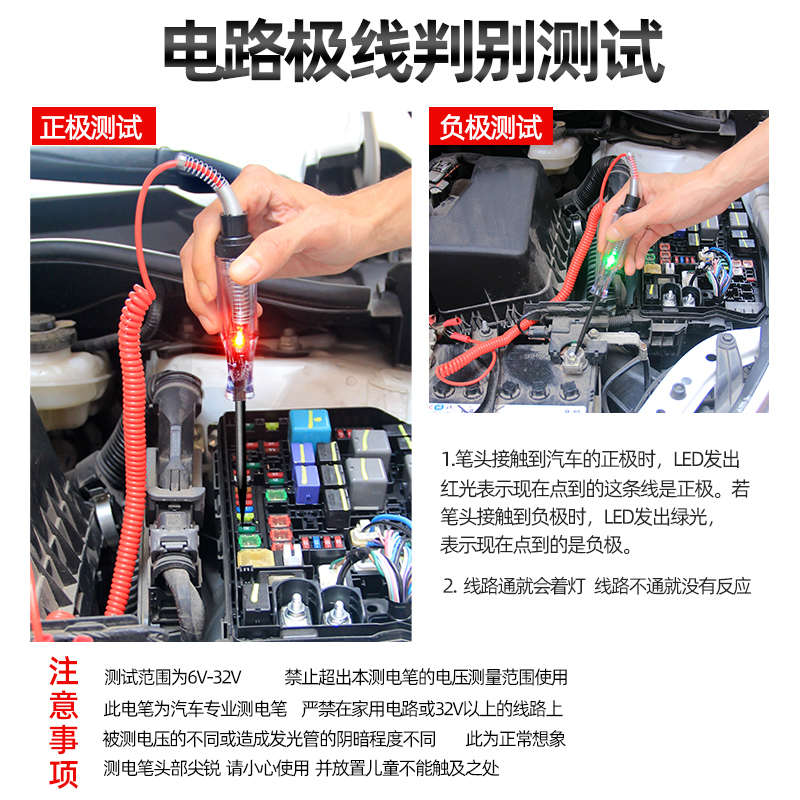 电路极线判别测试

正极测试

负极测试

1.笔头接触到汽车的正极时，LED发出红光表示现在点到的这条线是正极。若笔头接触到负极时，LED发出绿光，表示现在点到的是负极。

2. 线路通就会着灯 线路不通就没有反应

注意事项

测试范围为6V-32V 禁止超出本测电笔的电压测量范围使用
此电笔为汽车专业测电笔 严禁在家用电路或32V以上的线路上
被测电压的不同或造成发光管的阴暗程度不同 此为正常想象
测电笔头部尖锐 请小心使用 并放置儿童不能触及之处