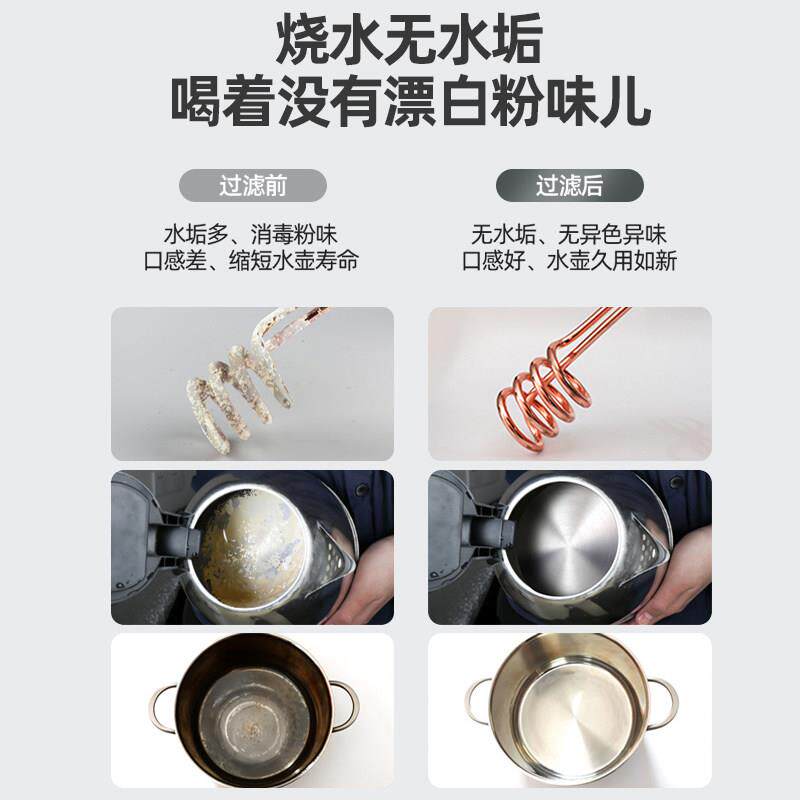 烧水无水垢
喝着没有漂白粉味儿

过滤前

水垢多、消毒粉味
口感差、缩短水壶寿命

过滤后

无水垢、无异色异味
口感好、水壶久用如新