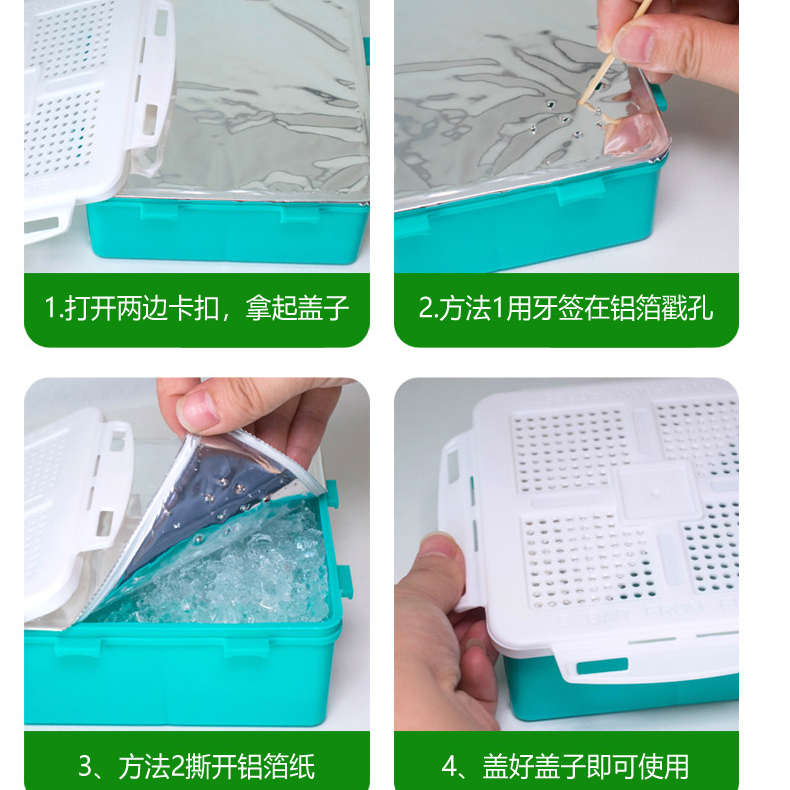 1.打开两边卡扣，拿起盖子

2.方法1用牙签在铝箔戳孔

3、方法2撕开铝箔纸

4、盖好盖子即可使用