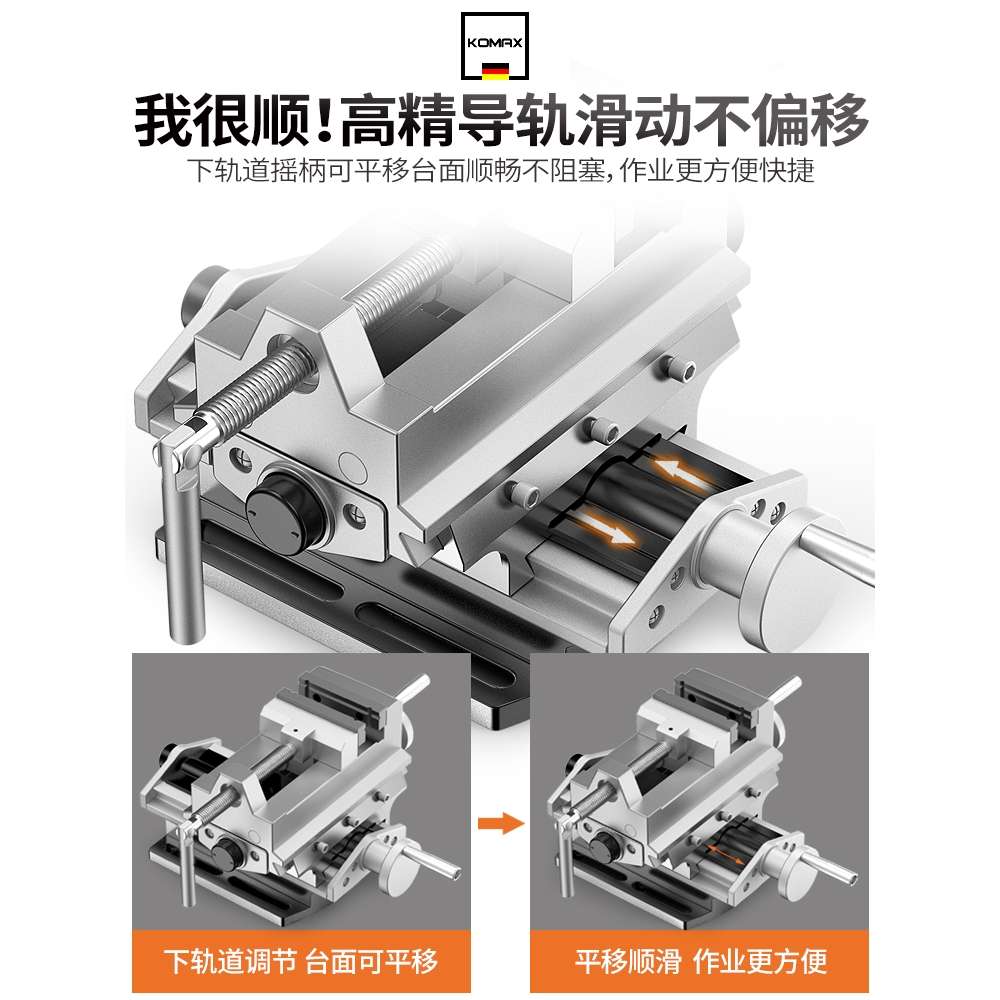 KOMAX

我很顺!高精导轨滑动不偏移

下轨道摇柄可平移台面顺畅不阻塞,作业更方便快捷

下轨道调节 台面可平移

平移顺滑 作业更方便