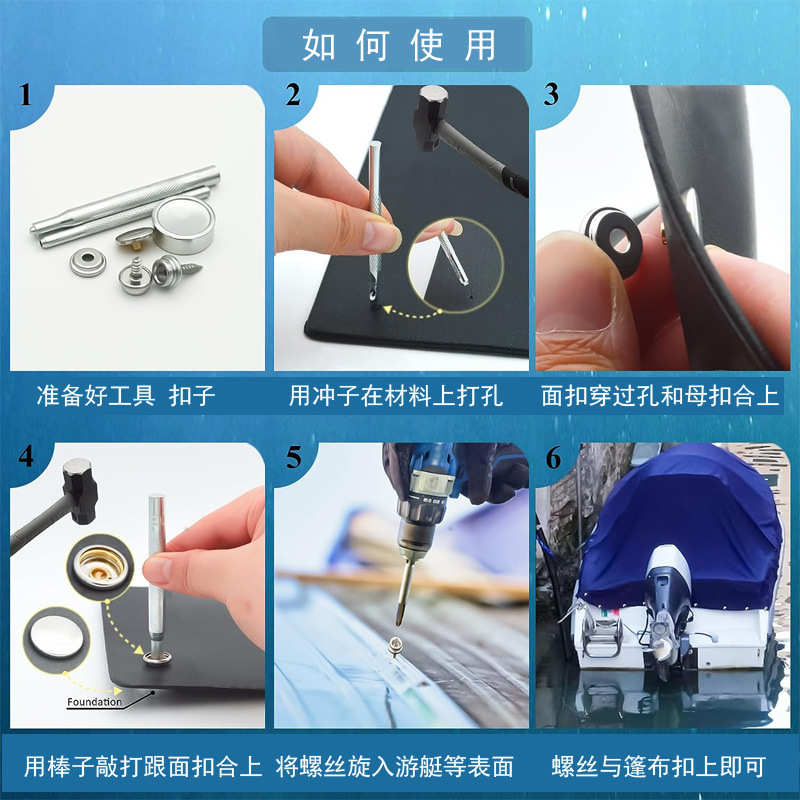 如何使用

1
准备好工具 扣子

2
用冲子在材料上打孔

3
面扣穿过孔和母扣合上

4
Foundation
用棒子敲打跟面扣合上

5
将螺丝旋入游艇等表面

6
螺丝与篷布扣上即可