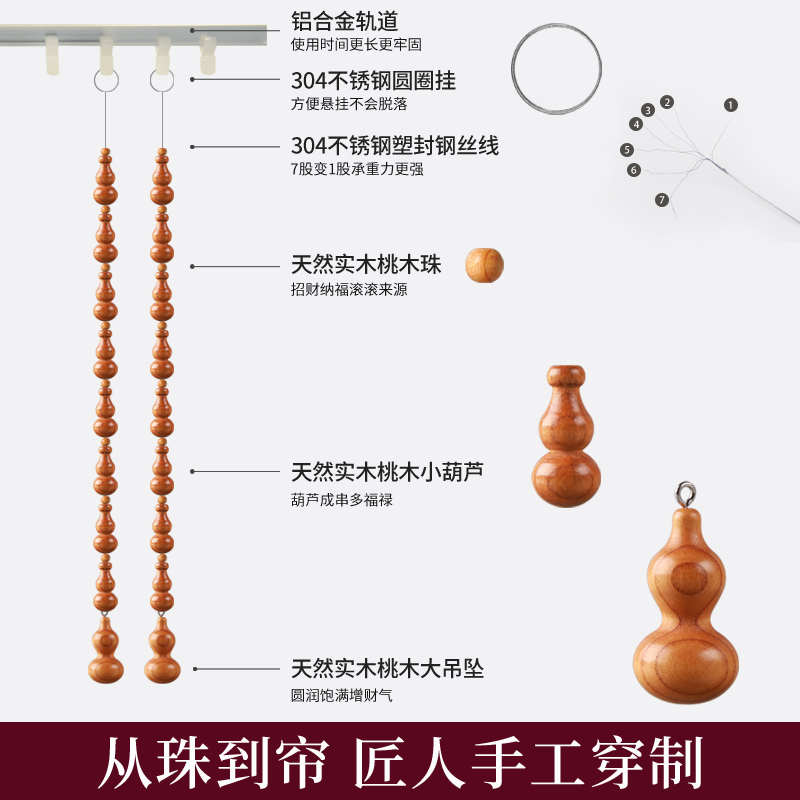 铝合金轨道
使用时间更长更牢固

304不锈钢圆圈挂
方便悬挂不会脱落

304不锈钢塑封钢丝线
7股变1股承重力更强

1 2 3 4 5 6 7

天然实木桃木珠
招财纳福滚滚来源

天然实木桃木小葫芦
葫芦成串多福禄

天然实木桃木大吊坠
圆润饱满增财气

从珠到帘 匠人手工穿制