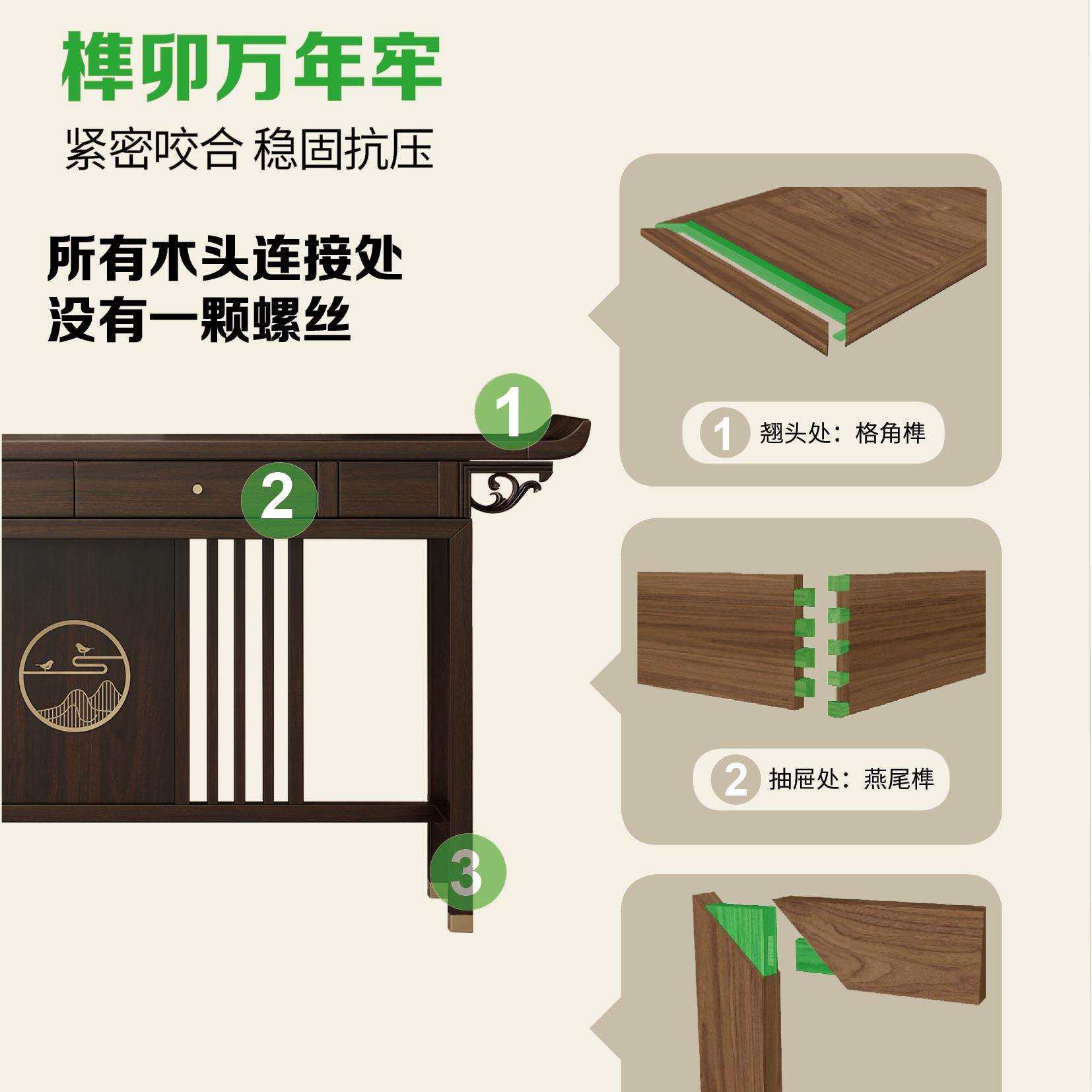 榫卯万年牢
紧密咬合 稳固抗压

所有木头连接处
没有一颗螺丝

1

2

3

1 翘头处：格角榫

2 抽屉处：燕尾榫