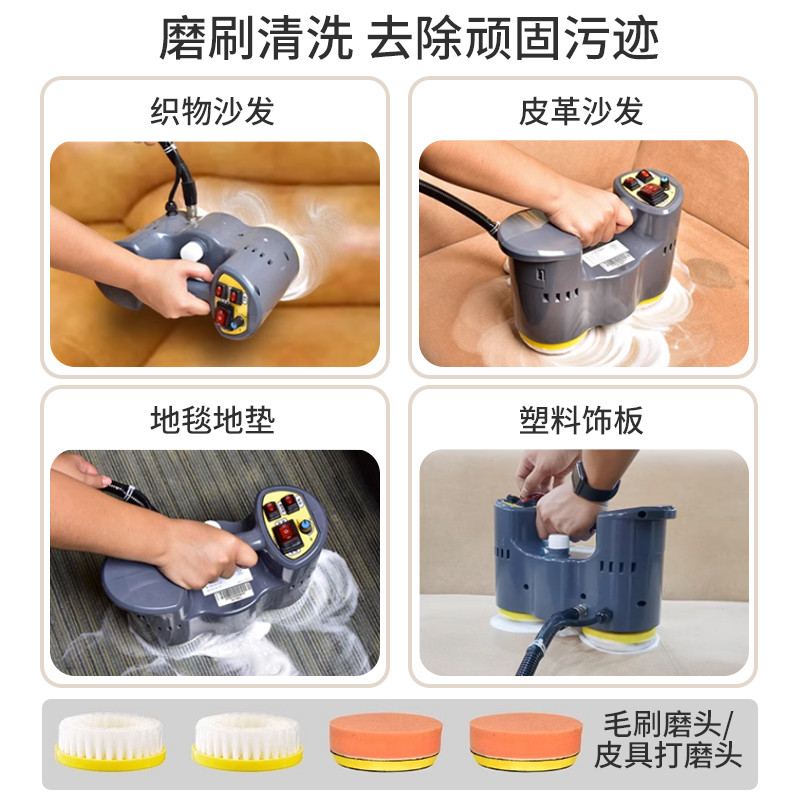 磨刷清洗 去除顽固污迹

织物沙发

皮革沙发

地毯地垫

塑料饰板

毛刷磨头/
皮具打磨头