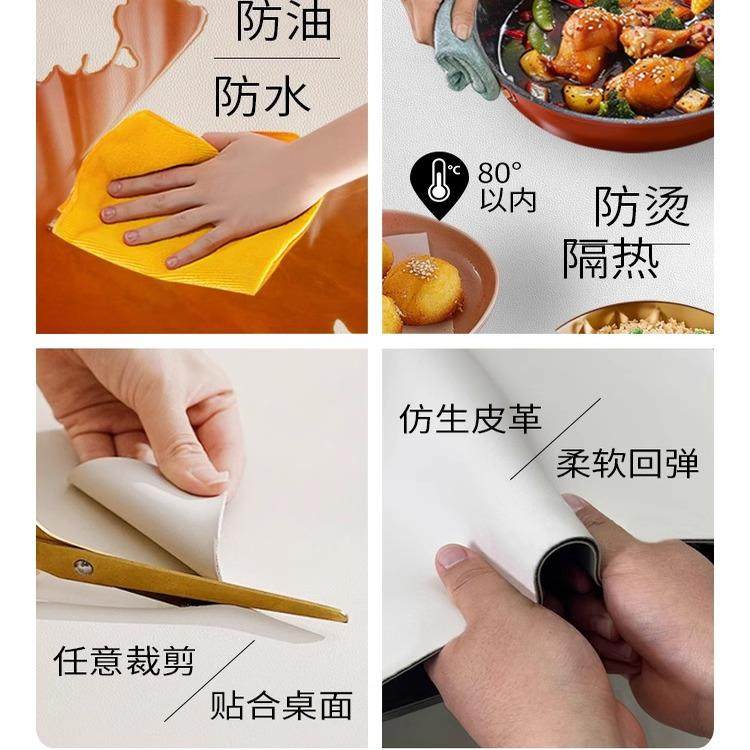 防油
防水

°C 80°
以内
防烫
隔热

任意裁剪
贴合桌面

仿生皮革
柔软回弹