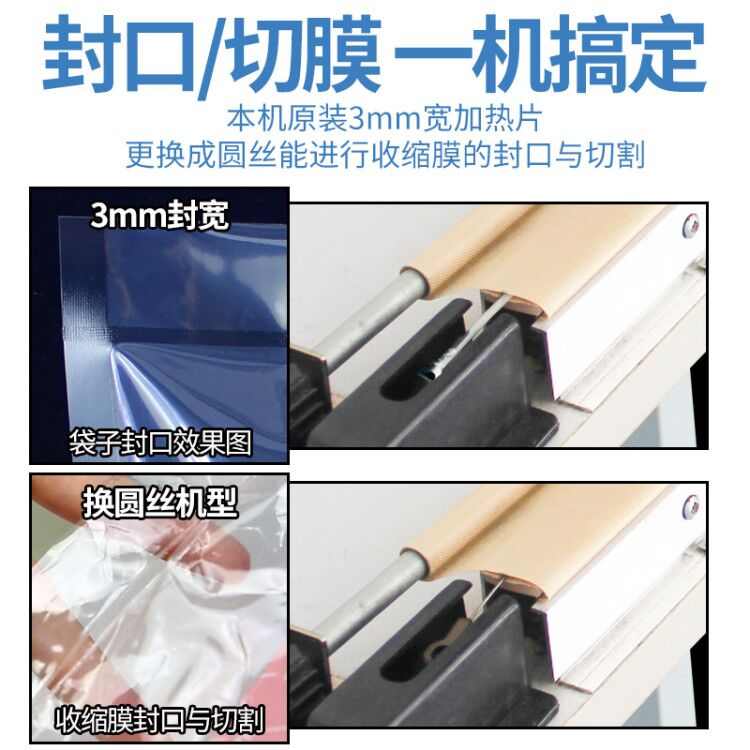 封口/切膜 一机搞定

本机原装3mm宽加热片
更换成圆丝能进行收缩膜的封口与切割

3mm封宽

袋子封口效果图

换圆丝机型

收缩膜封口与切割