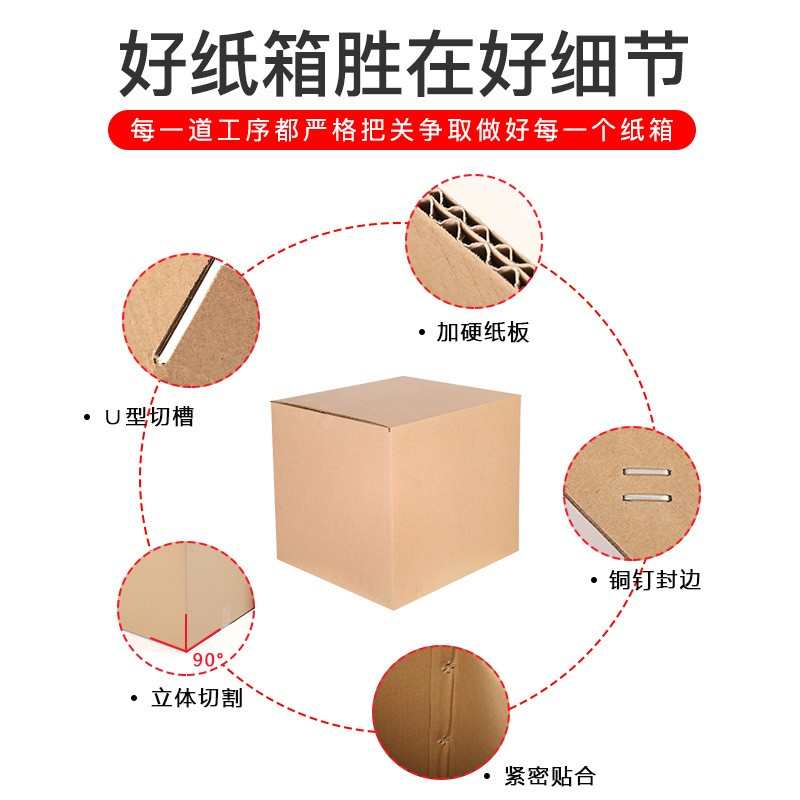 好纸箱胜在好细节

每一道工序都严格把关争取做好每一个纸箱

• 加硬纸板

• U型切槽

• 铜钉封边

90°

• 立体切割

• 紧密贴合