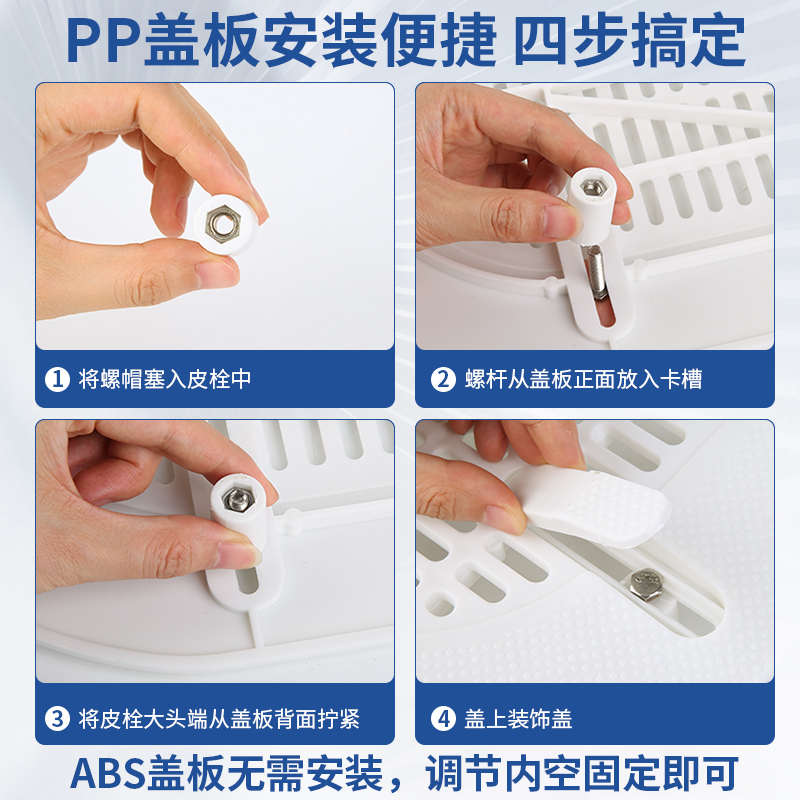 PP盖板安装便捷 四步搞定

1 将螺帽塞入皮栓中

2 螺杆从盖板正面放入卡槽

3 将皮栓大头端从盖板背面拧紧

4 盖上装饰盖

ABS盖板无需安装，调节内空固定即可