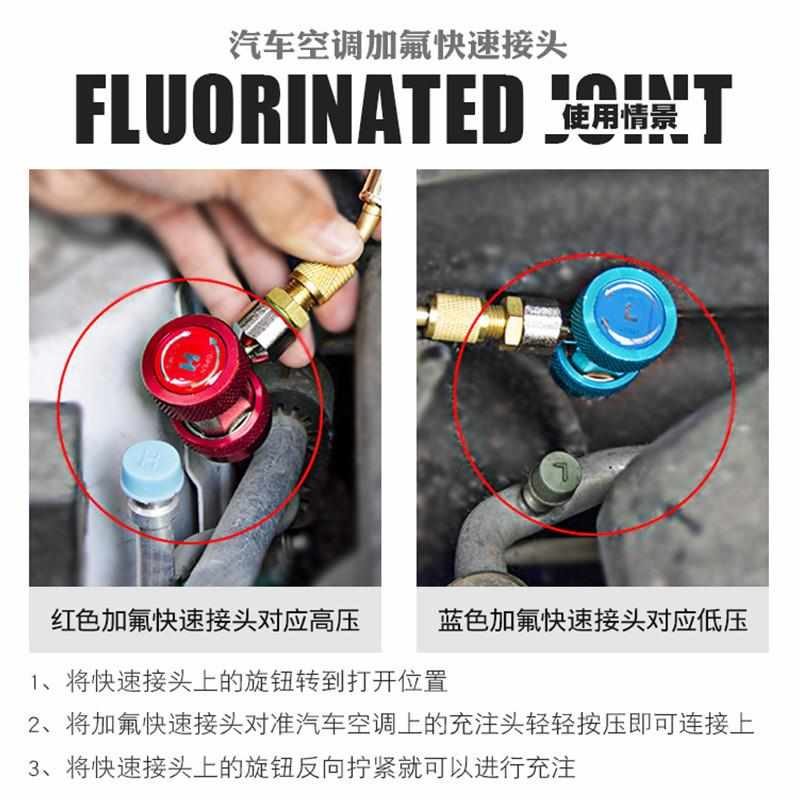 汽车空调加氟快速接头

FLUORINATED JOINT 使用情景

H

H

L

L

红色加氟快速接头对应高压

蓝色加氟快速接头对应低压

1、将快速接头上的旋钮转到打开位置

2、将加氟快速接头对准汽车空调上的充注头轻轻按压即可连接上

3、将快速接头上的旋钮反向拧紧就可以进行充注