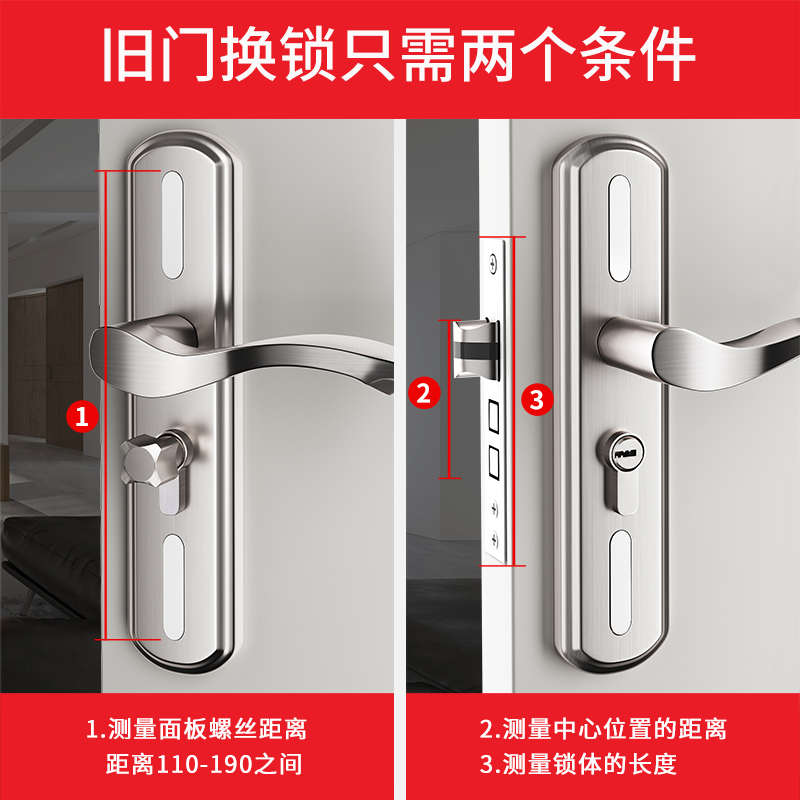 旧门换锁只需两个条件

1

2

3

1.测量面板螺丝距离
距离110-190之间

2.测量中心位置的距离
3.测量锁体的长度