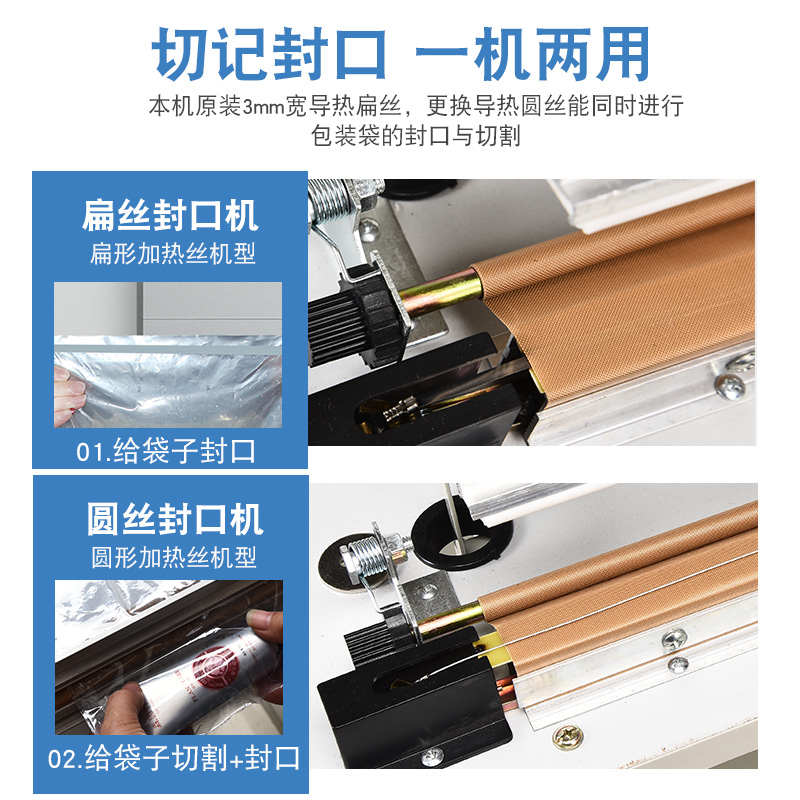 切记封口 一机两用

本机原装3mm宽导热扁丝，更换导热圆丝能同时进行包装袋的封口与切割

扁丝封口机

扁形加热丝机型

01.给袋子封口

圆丝封口机

圆形加热丝机型

02.给袋子切割+封口