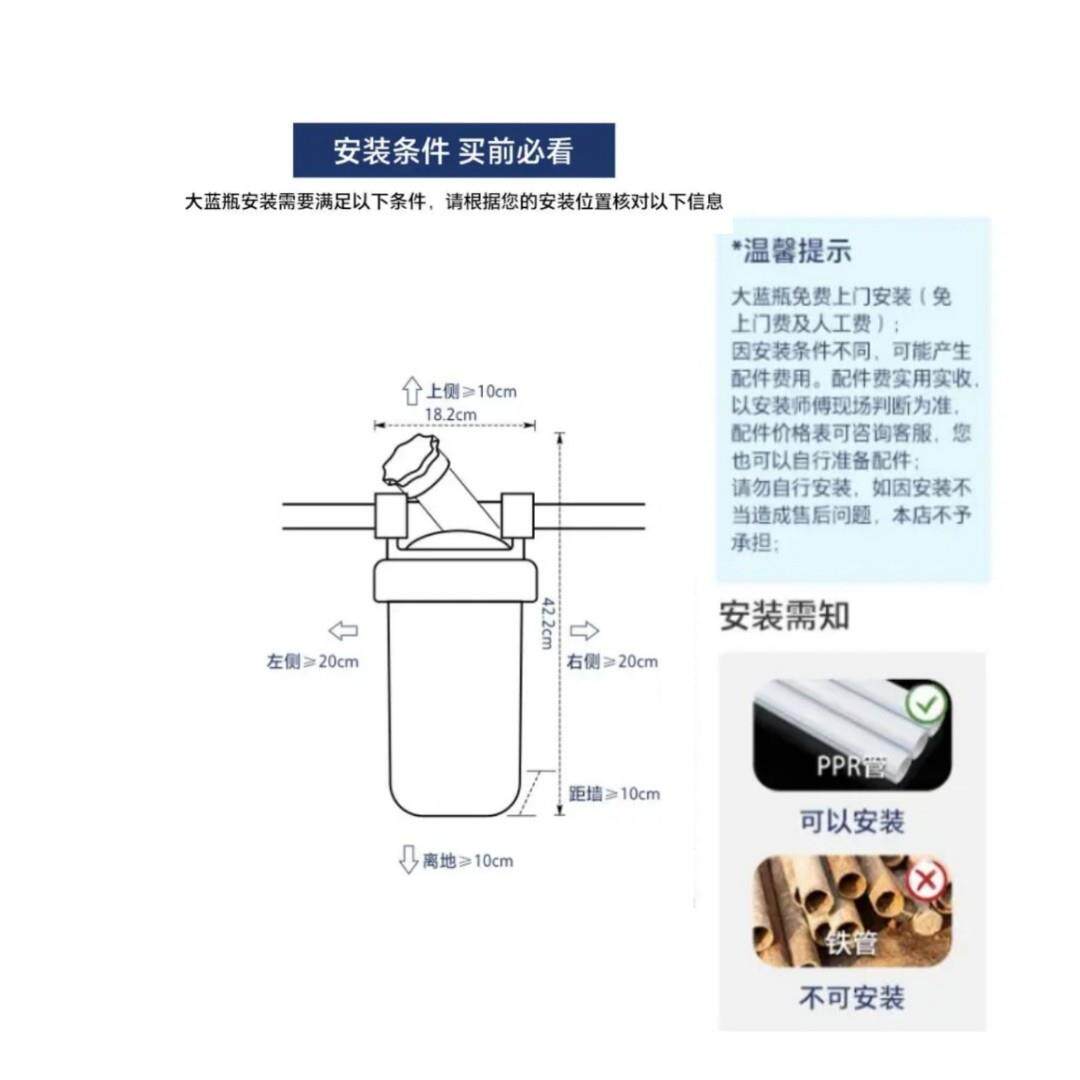 安装条件 买前必看

大蓝瓶安装需要满足以下条件，请根据您的安装位置核对以下信息

上侧≥10cm
18.2cm
42.2cm
左侧≥20cm
右侧≥20cm
距墙≥10cm
离地≥10cm

*温馨提示

大蓝瓶免费上门安装（免上门费及人工费）；
因安装条件不同，可能产生配件费用。配件费实用实收，以安装师傅现场判断为准，配件价格表可咨询客服，您也可以自行准备配件；
请勿自行安装，如因安装不当造成售后问题，本店不予承担；

安装需知

PPR管
可以安装

铁管
不可安装