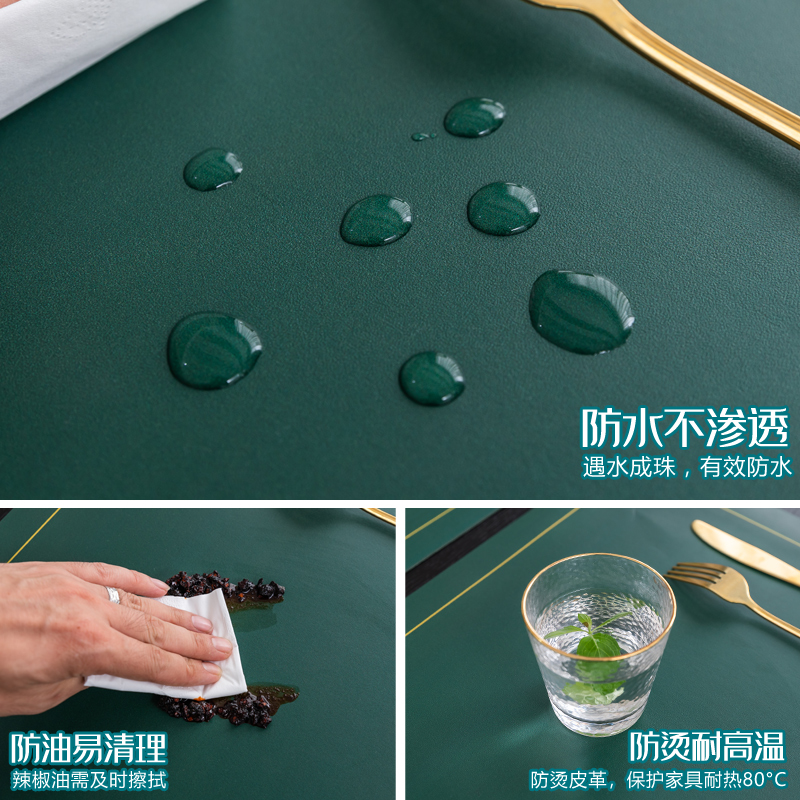 防水不渗透
遇水成珠，有效防水

防油易清理
辣椒油需及时擦拭

防烫耐高温
防烫皮革，保护家具耐热80°C