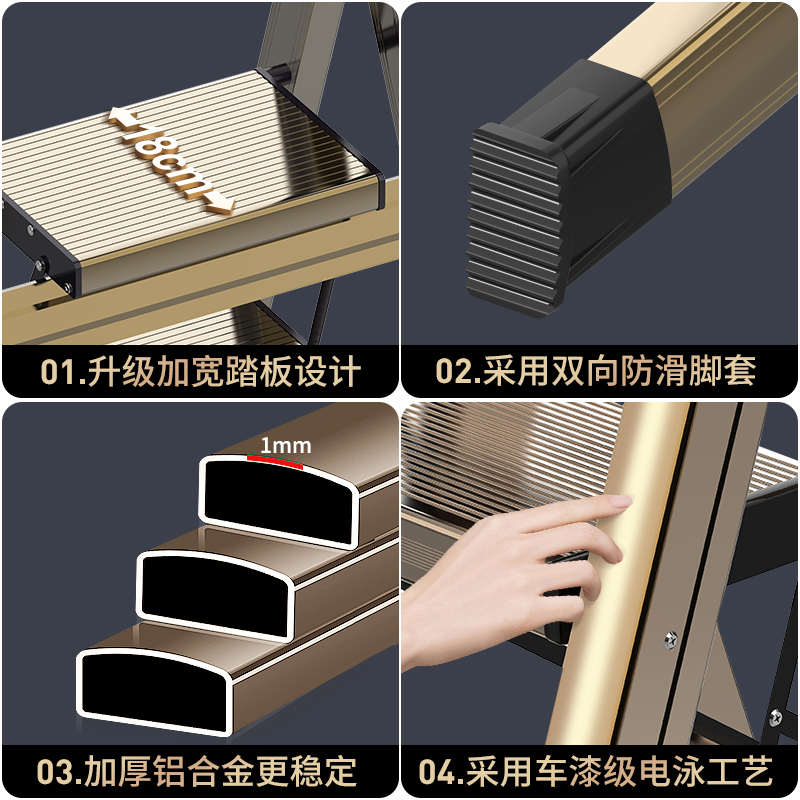 18cm

01.升级加宽踏板设计

02.采用双向防滑脚套

1mm

03.加厚铝合金更稳定

04.采用车漆级电泳工艺