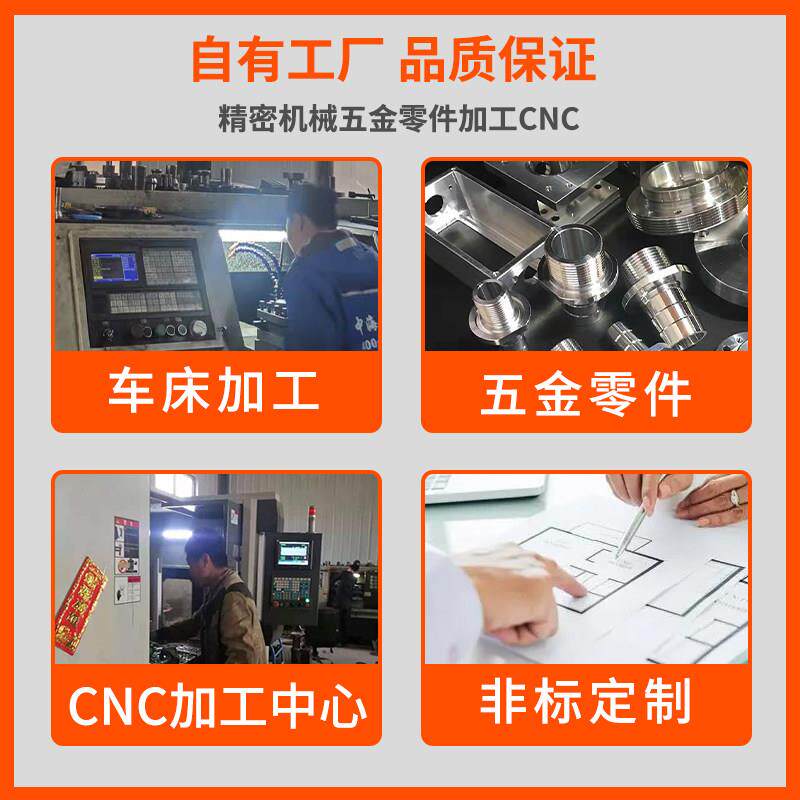 自有工厂 品质保证

精密机械五金零件加工CNC

车床加工

五金零件

CNC加工中心

非标定制