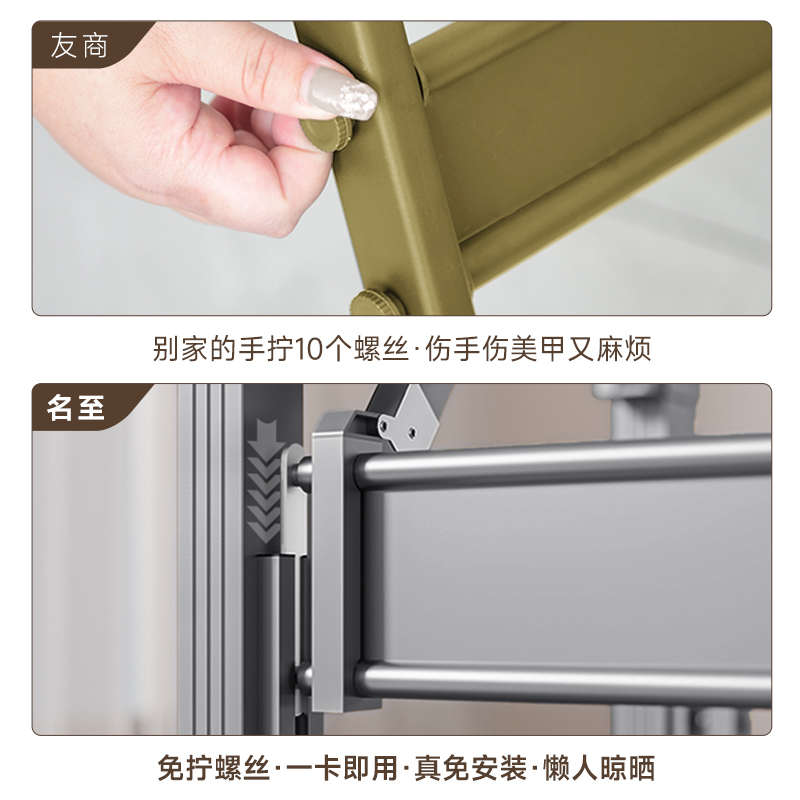 友商

别家的手拧10个螺丝·伤手伤美甲又麻烦

名至

免拧螺丝·一卡即用·真免安装·懒人晾晒