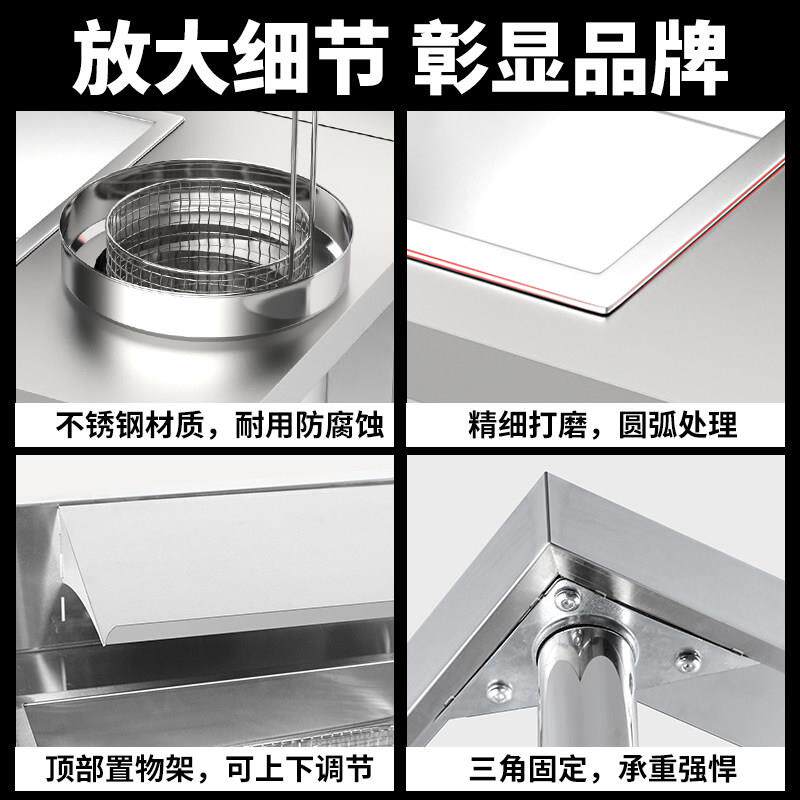 放大细节 彰显品牌

不锈钢材质，耐用防腐蚀

精细打磨，圆弧处理

顶部置物架，可上下调节

三角固定，承重强悍