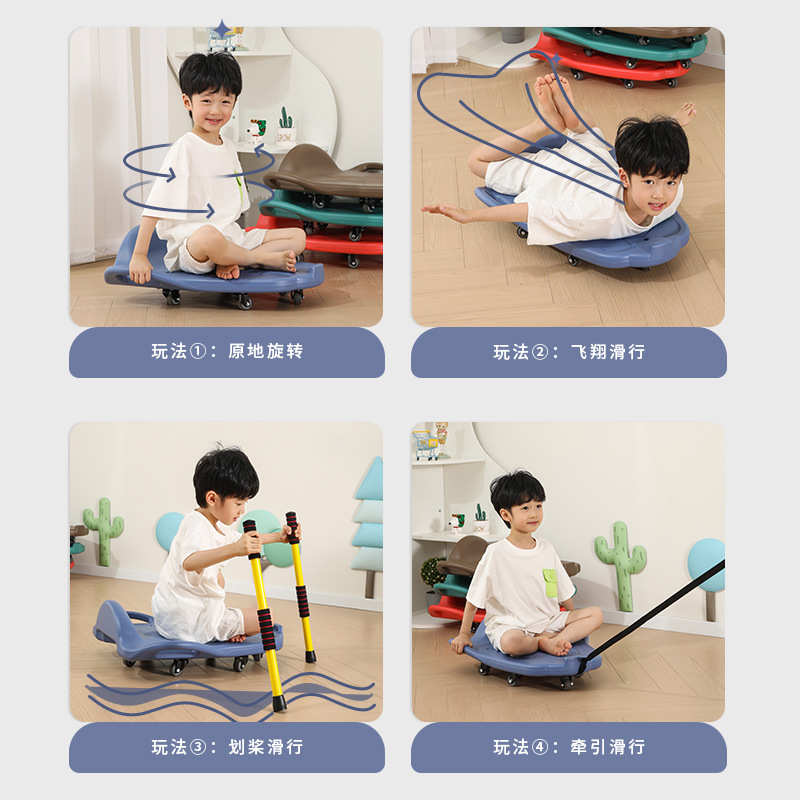 玩法①：原地旋转

玩法②：飞翔滑行

玩法③：划桨滑行

玩法④：牵引滑行