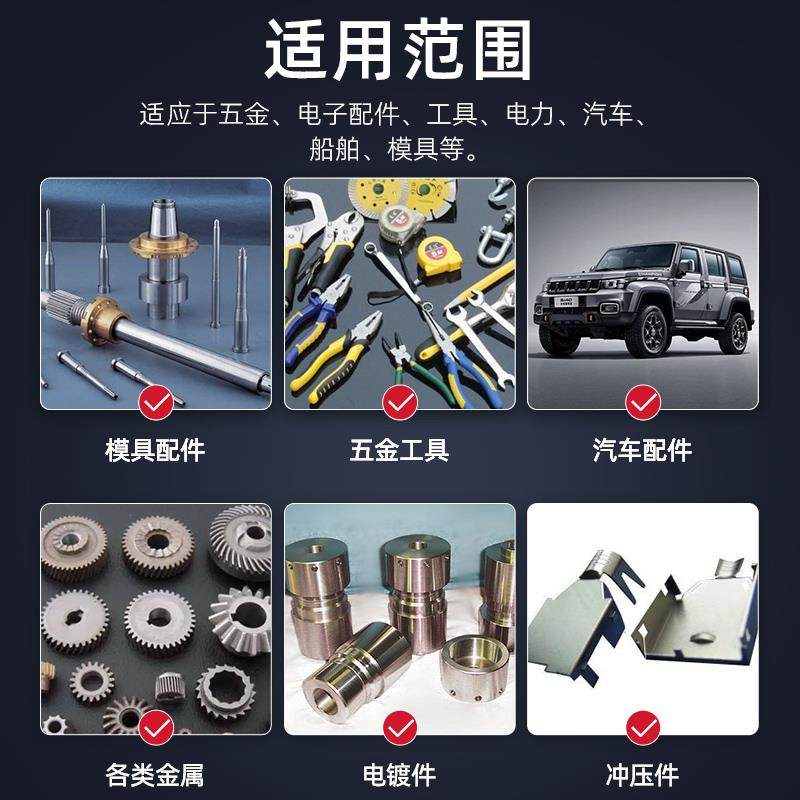 适用范围

适应于五金、电子配件、工具、电力、汽车、船舶、模具等。

模具配件

五金工具

汽车配件

各类金属

电镀件

冲压件