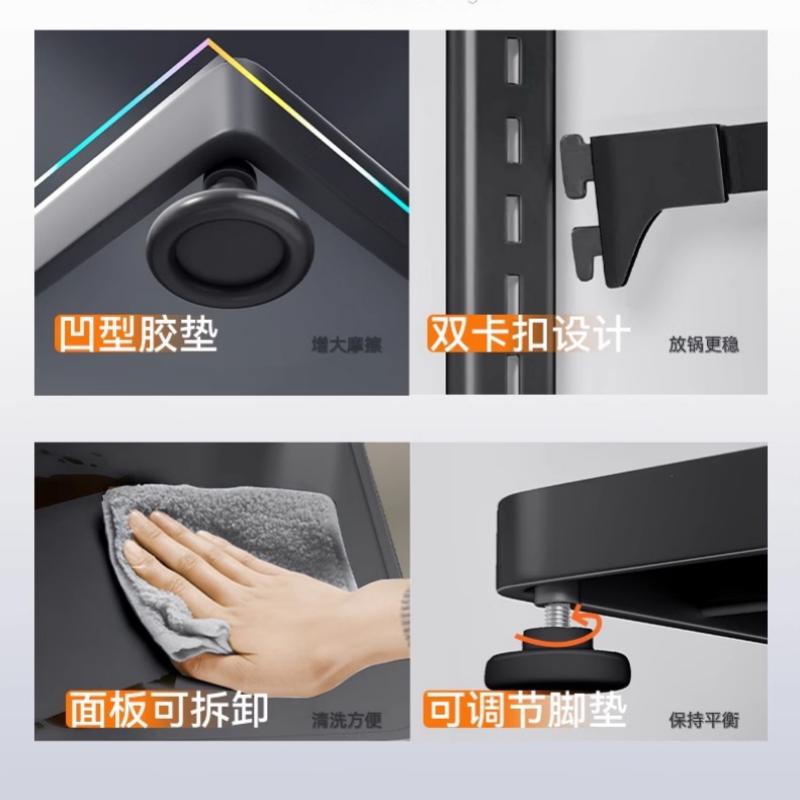 凹型胶垫
增大摩擦

双卡扣设计
放锅更稳

面板可拆卸
清洗方便

可调节脚垫
保持平衡