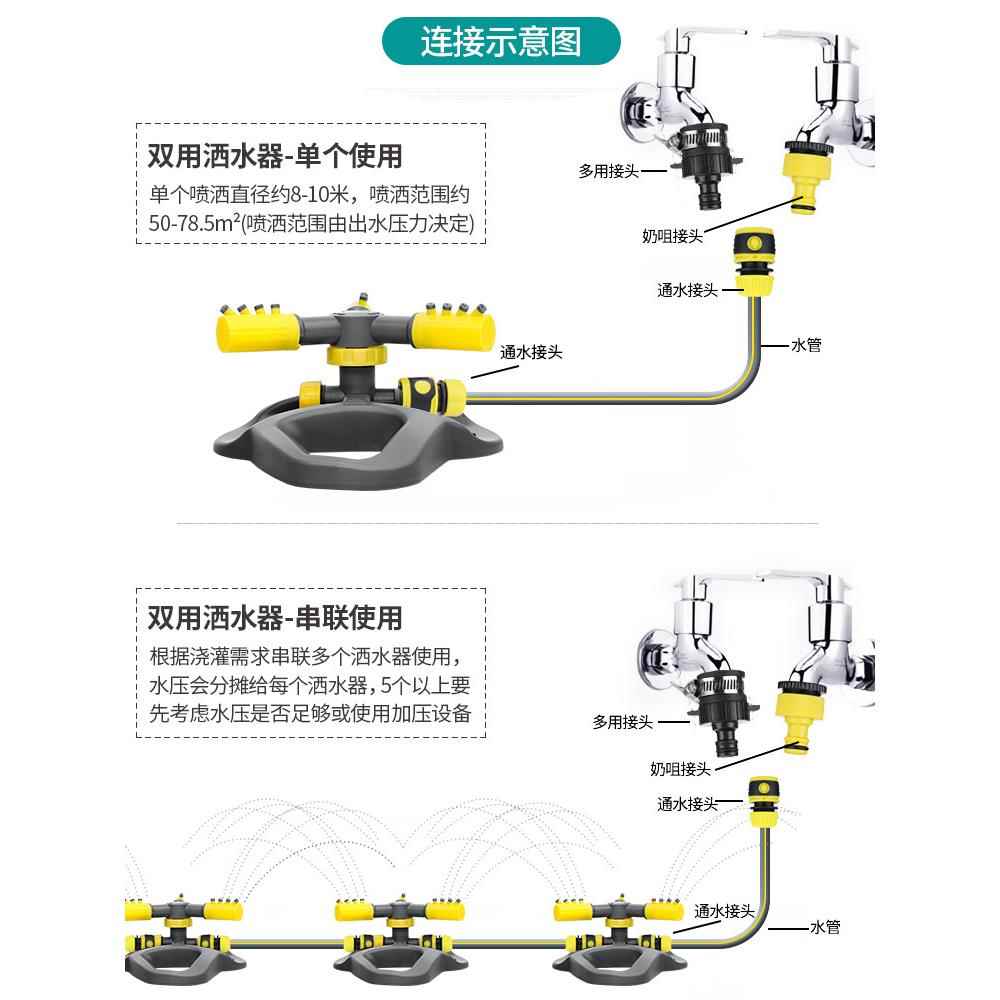 连接示意图

双用洒水器-单个使用
单个喷洒直径约8-10米，喷洒范围约50-78.5m²(喷洒范围由出水压力决定)

多用接头
奶咀接头
通水接头
水管
通水接头

双用洒水器-串联使用
根据浇灌需求串联多个洒水器使用，水压会分摊给每个洒水器，5个以上要先考虑水压是否足够或使用加压设备

多用接头
奶咀接头
通水接头
通水接头
水管