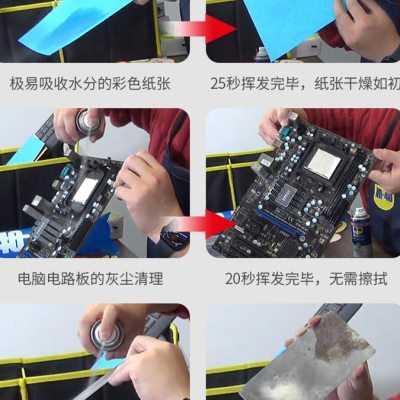 极易吸收水分的彩色纸张

25秒挥发完毕，纸张干燥如初

电脑电路板的灰尘清理

20秒挥发完毕，无需擦拭