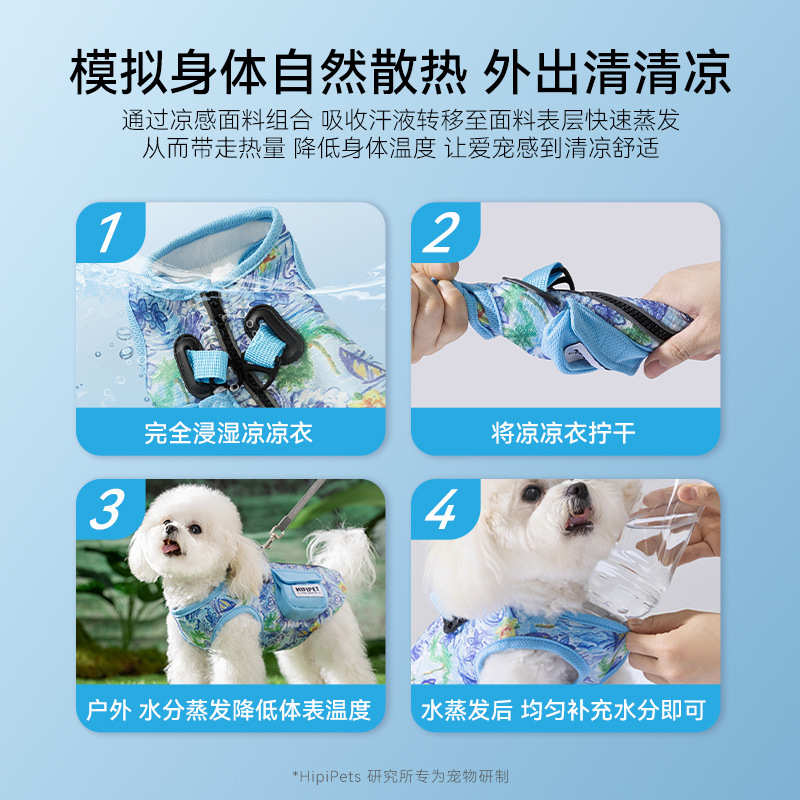 模拟身体自然散热 外出清清凉

通过凉感面料组合 吸收汗液转移至面料表层快速蒸发
从而带走热量 降低身体温度 让爱宠感到清凉舒适

1
完全浸湿凉凉衣

2
将凉凉衣拧干

3
HIPIPET
户外 水分蒸发降低体表温度

4
水蒸发后 均匀补充水分即可

*HipiPets 研究所专为宠物研制