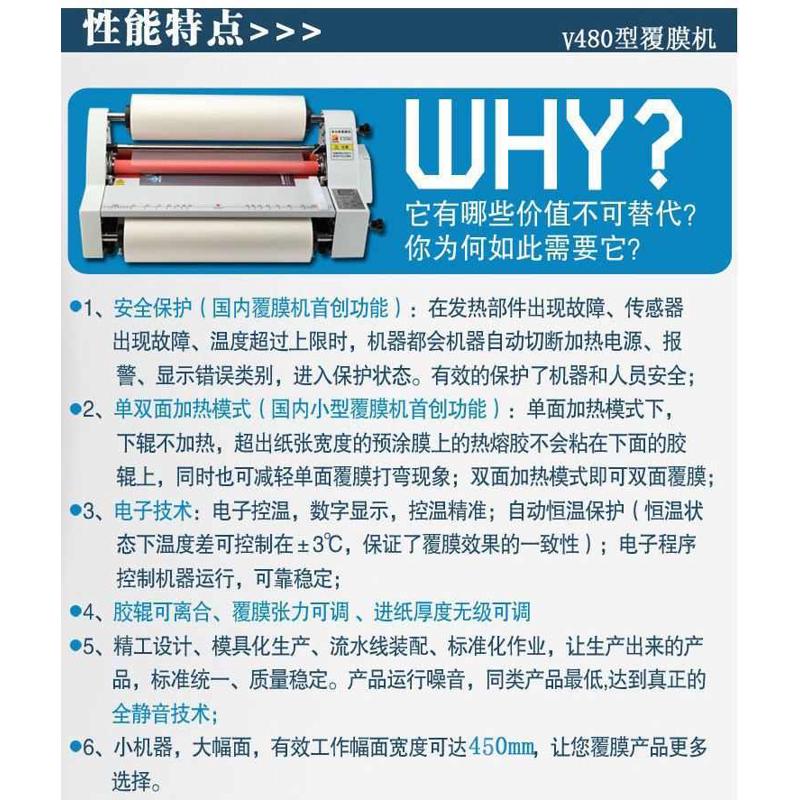 性能特点>>>

V480型覆膜机

WHY?

它有哪些价值不可替代?
你为何如此需要它?

●1、安全保护（国内覆膜机首创功能）：在发热部件出现故障、传感器出现故障、温度超过上限时，机器都会机器自动切断加热电源、报警、显示错误类别，进入保护状态。有效的保护了机器和人员安全；

●2、单双面加热模式（国内小型覆膜机首创功能）：单面加热模式下，下辊不加热，超出纸张宽度的预涂膜上的热熔胶不会粘在下面的胶辊上，同时也可减轻单面覆膜打弯现象；双面加热模式即可双面覆膜；

●3、电子技术：电子控温，数字显示，控温精准；自动恒温保护（恒温状态下温度差可控制在±3℃，保证了覆膜效果的一致性）；电子程序控制机器运行，可靠稳定；

●4、胶辊可离合、覆膜张力可调 、进纸厚度无级可调

●5、精工设计、模具化生产、流水线装配、标准化作业，让生产出来的产品，标准统一、质量稳定。产品运行噪音，同类产品最低,达到真正的全静音技术；

●6、小机器，大幅面，有效工作幅面宽度可达450mm，让您覆膜产品更多选择。